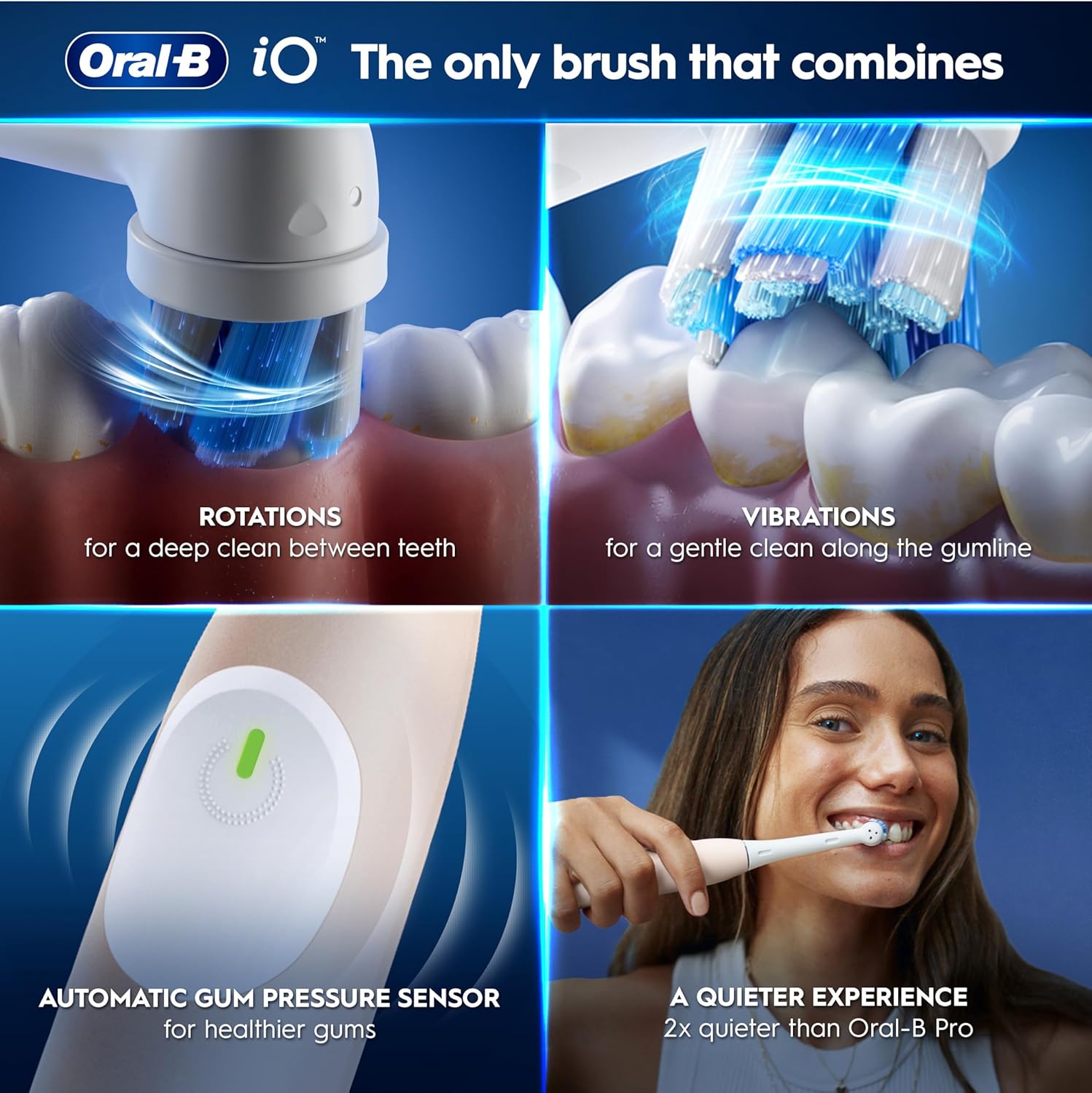 Oral-B iO™ The only brush that combines

ROTATIONS
for a deep clean between teeth

VIBRATIONS
for a gentle clean along the gumline

AUTOMATIC GUM PRESSURE SENSOR
for healthier gums

A QUIETER EXPERIENCE
2x quieter than Oral-B Pro