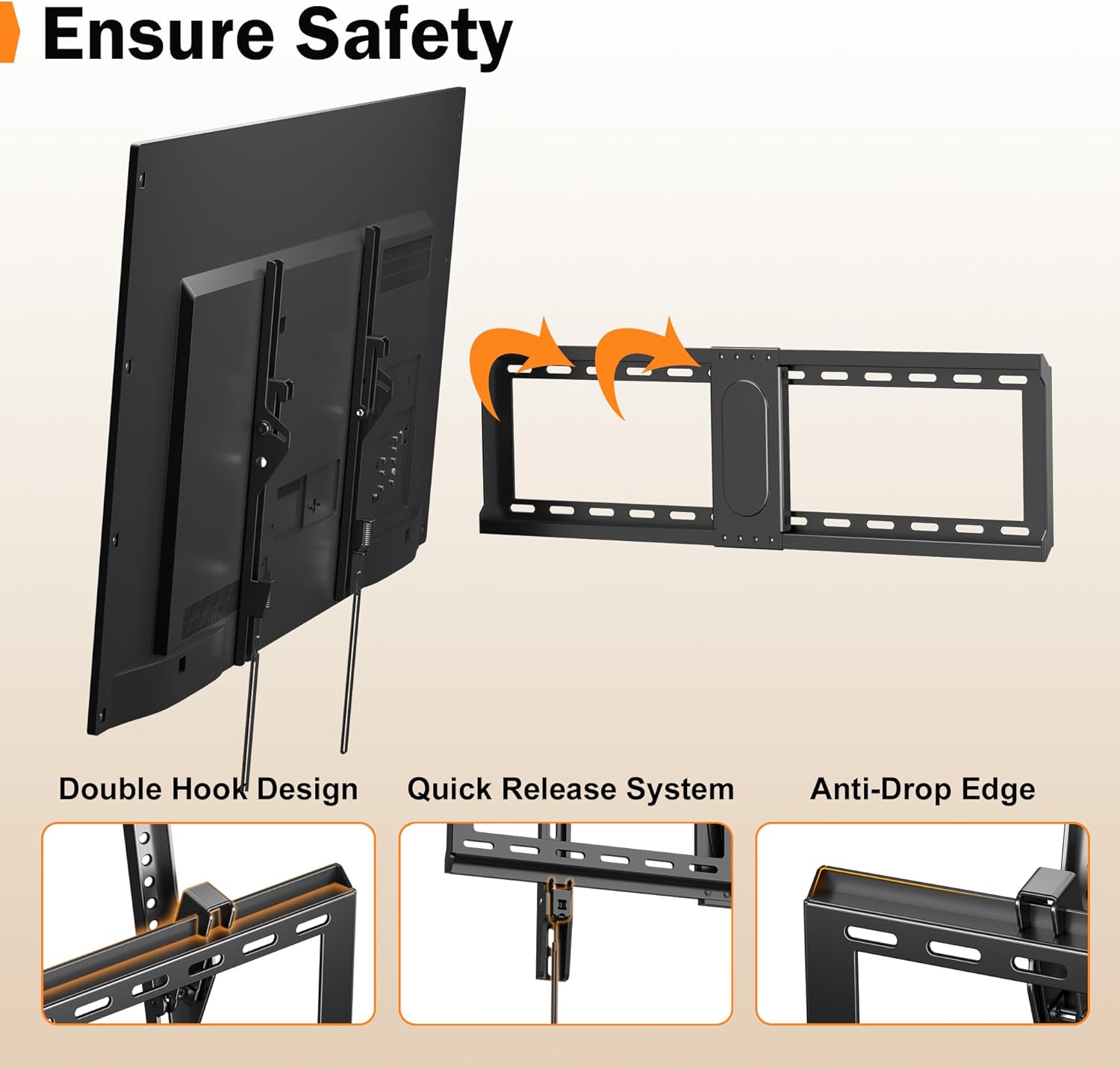 Ensure Safety

Double Hook Design

Quick Release System

Anti-Drop Edge