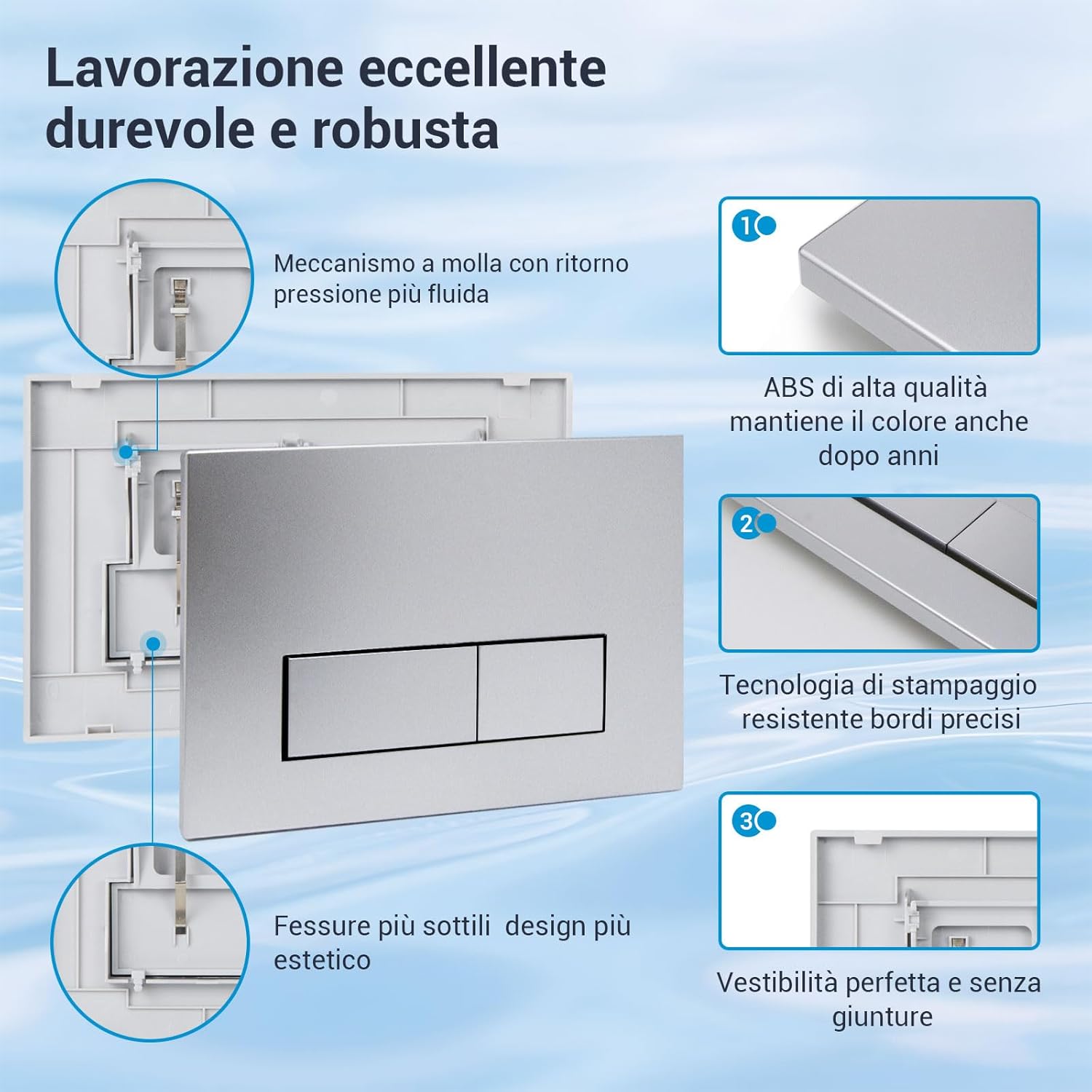 Lavorazione eccellente durevole e robusta

Meccanismo a molla con ritorno pressione più fluida

Fessure più sottili  design più estetico

1

ABS di alta qualità mantiene il colore anche dopo anni

2

Tecnologia di stampaggio resistente bordi precisi

3

Vestibilità perfetta e senza giunture