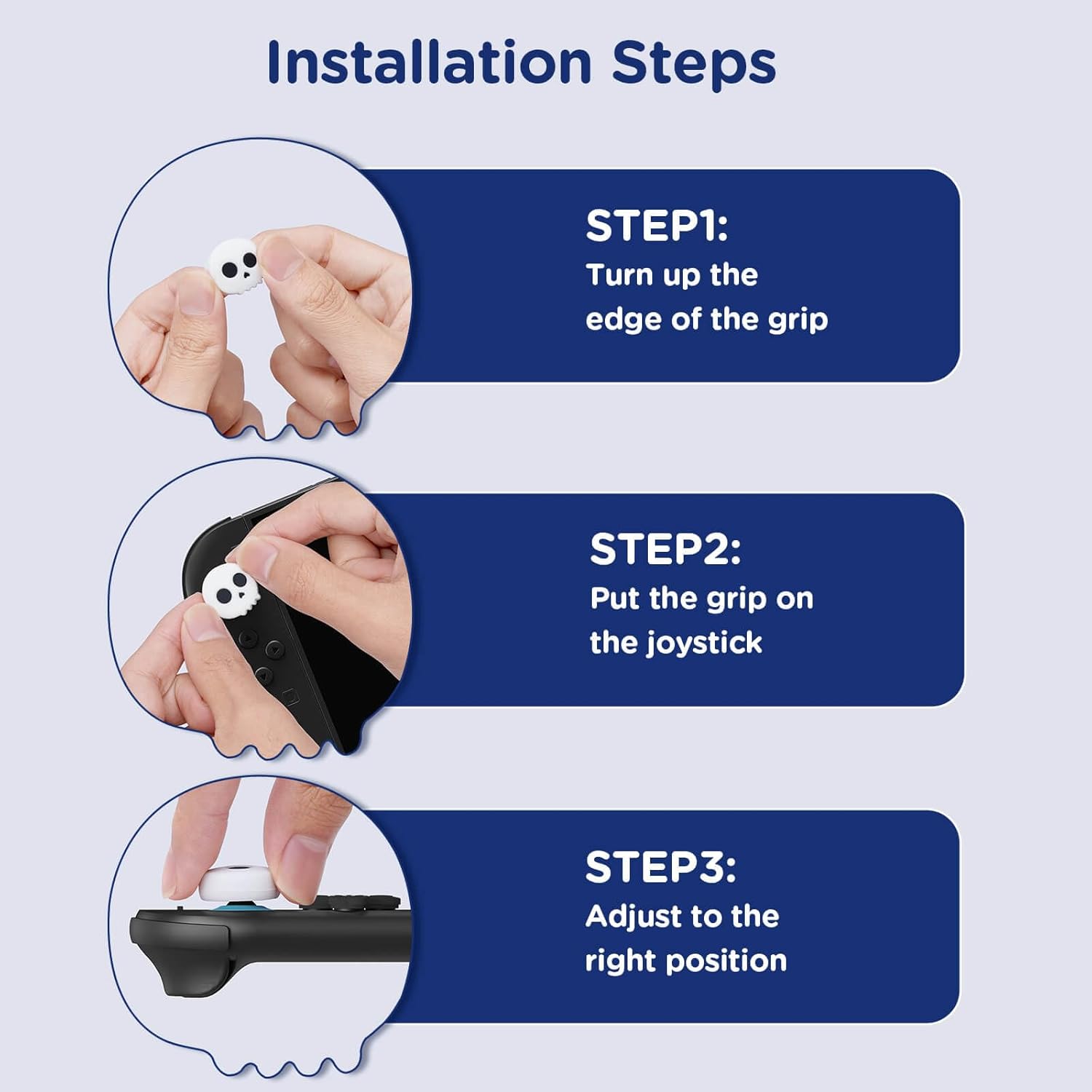 Installation Steps

STEP1:
Turn up the edge of the grip

STEP2:
Put the grip on the joystick

STEP3:
Adjust to the right position