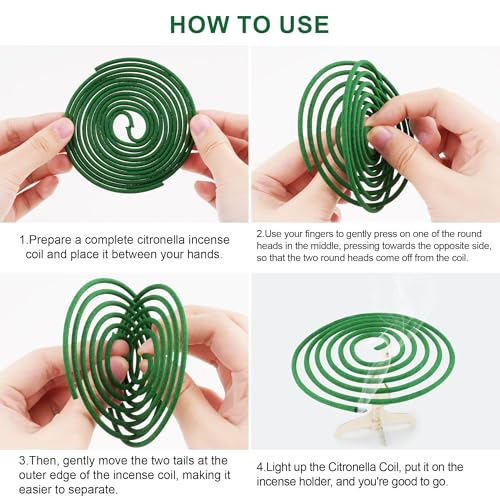 HOW TO USE

1.Prepare a complete citronella incense coil and place it between your hands.

2.Use your fingers to gently press on one of the round heads in the middle, pressing towards the opposite side, so that the two round heads come off from the coil.

3.Then, gently move the two tails at the outer edge of the incense coil, making it easier to separate.

4.Light up the Citronella Coil, put it on the incense holder, and you're good to go.