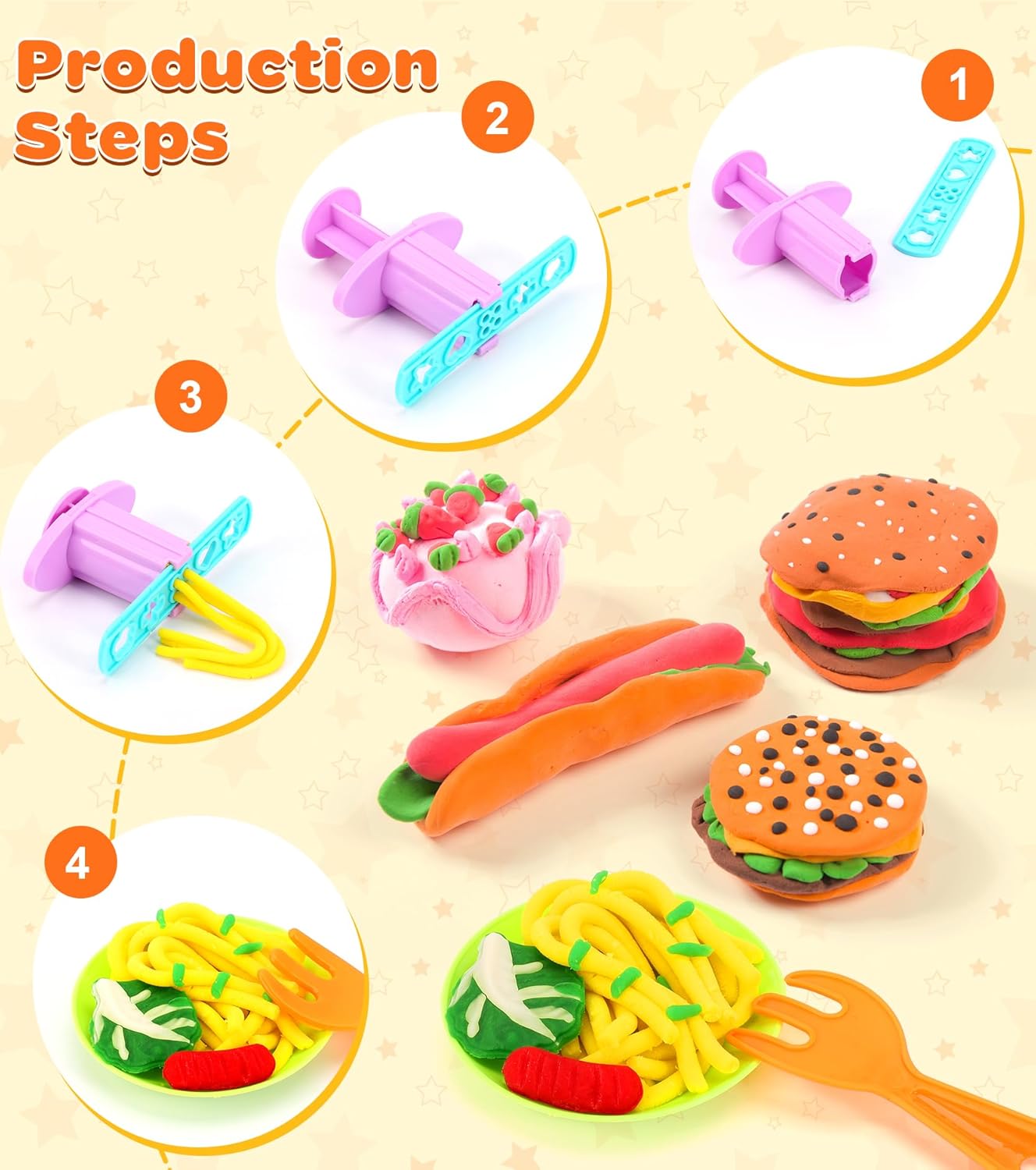 Production Steps

2

1

3

4