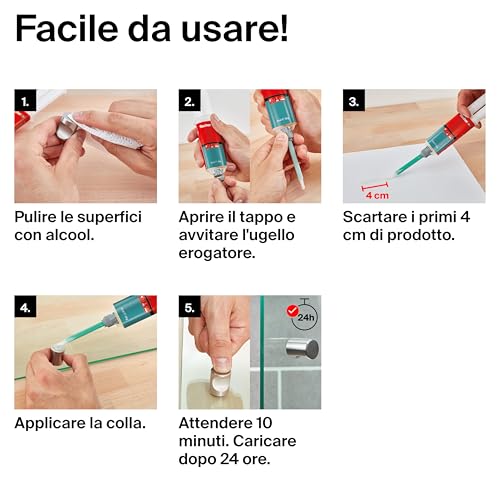 Facile da usare!

1.

Pulire le superfici con alcool.

2.

Aprire il tappo e avvitare l'ugello erogatore.

3.

4 cm

Scartare i primi 4 cm di prodotto.

4.

Applicare la colla.

5.

24h

Attendere 10 minuti. Caricare dopo 24 ore.