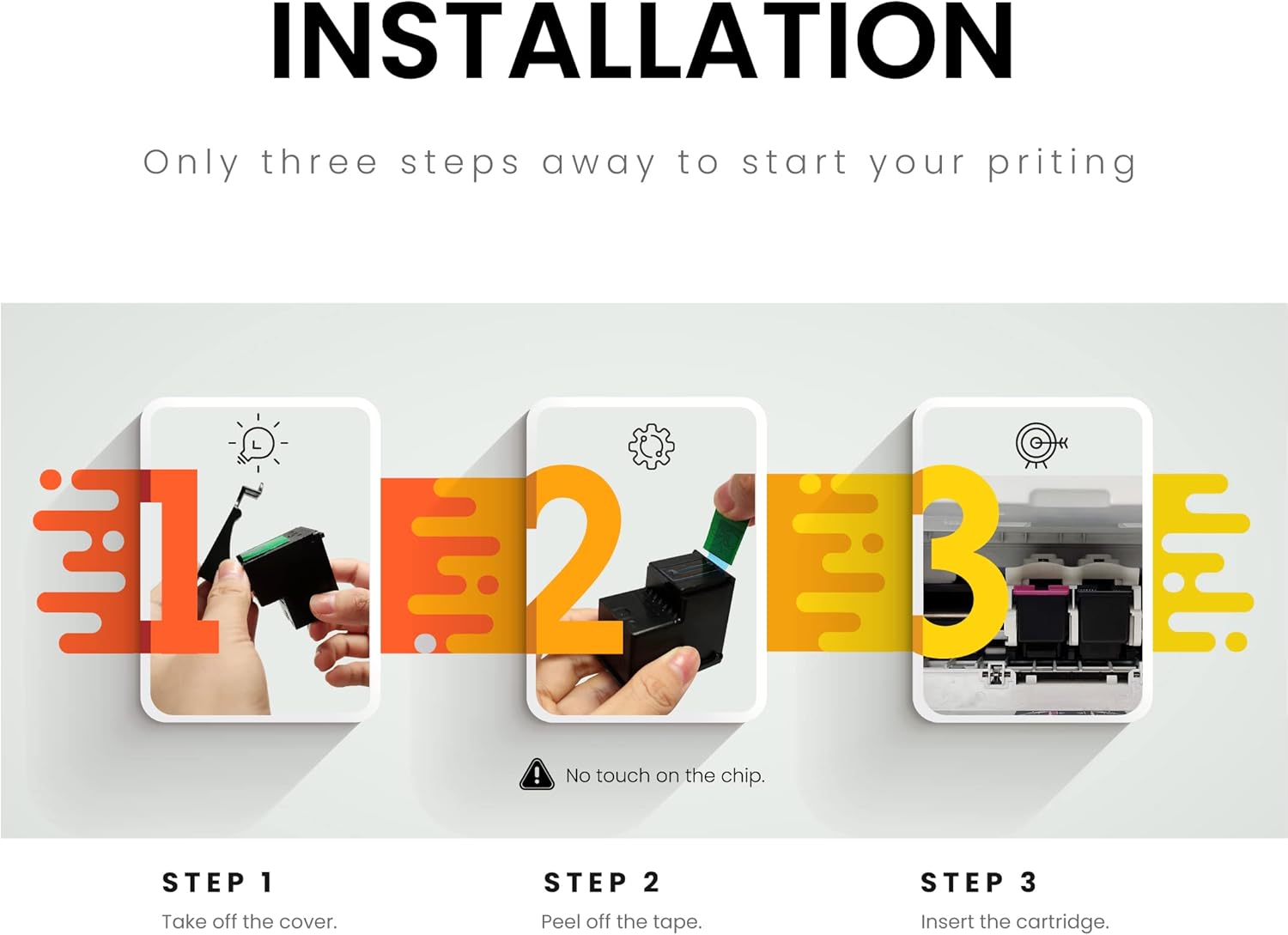 INSTALLATION

Only three steps away to start your priting

1

2

3

No touch on the chip.

STEP 1
Take off the cover.

STEP 2
Peel off the tape.

STEP 3
Insert the cartridge.