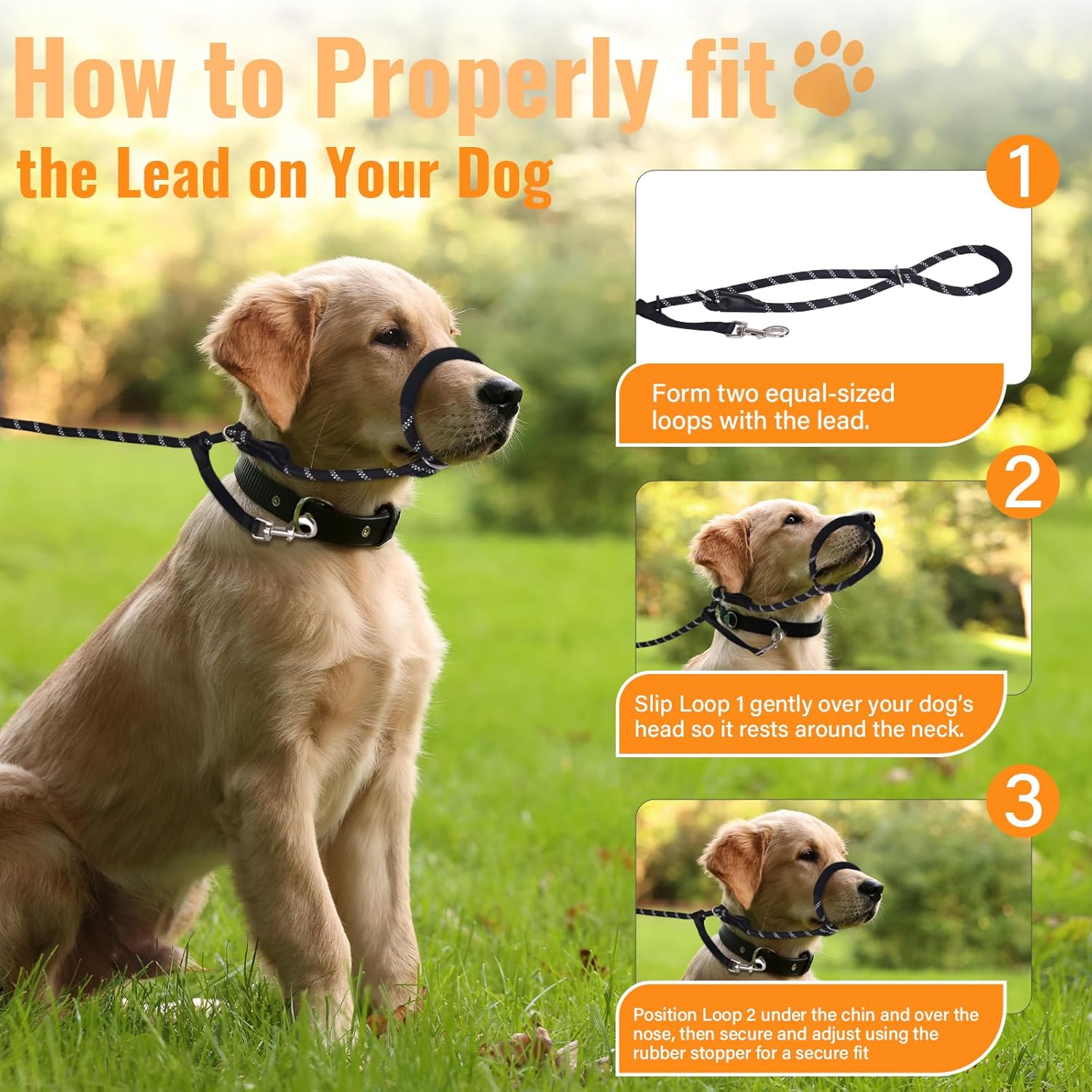 How to Properly fit
the Lead on Your Dog

1
Form two equal-sized loops with the lead.

2
Slip Loop 1 gently over your dog's head so it rests around the neck.

3
Position Loop 2 under the chin and over the nose, then secure and adjust using the rubber stopper for a secure fit