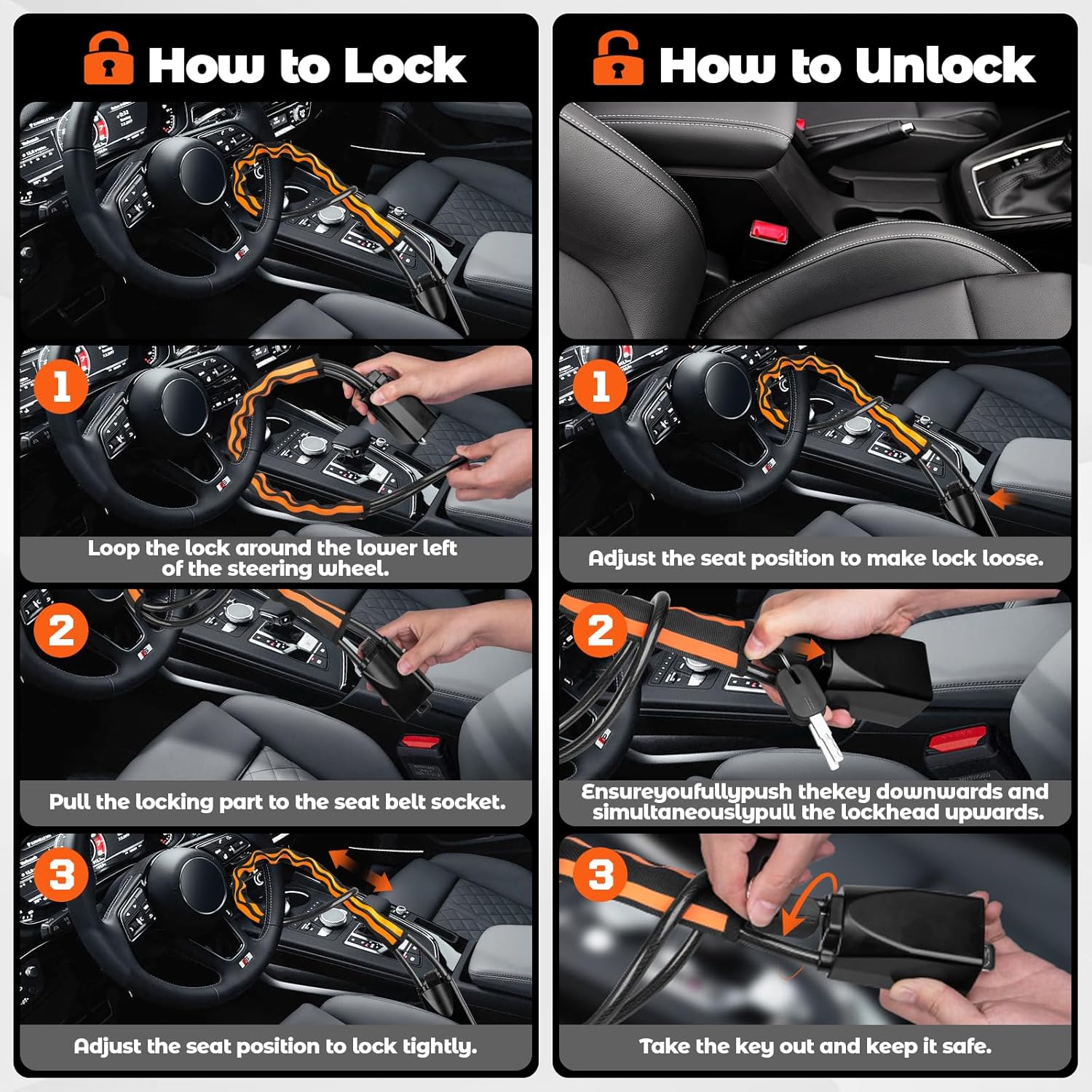 How to Lock

1

Loop the lock around the lower left of the steering wheel.

2

Pull the locking part to the seat belt socket.

3

Adjust the seat position to lock tightly.

How to Unlock

1

Adjust the seat position to make lock loose.

2

Ensureyoufullypush thekey downwards and simultaneouslypull the lockhead upwards.

3

Take the key out and keep it safe.