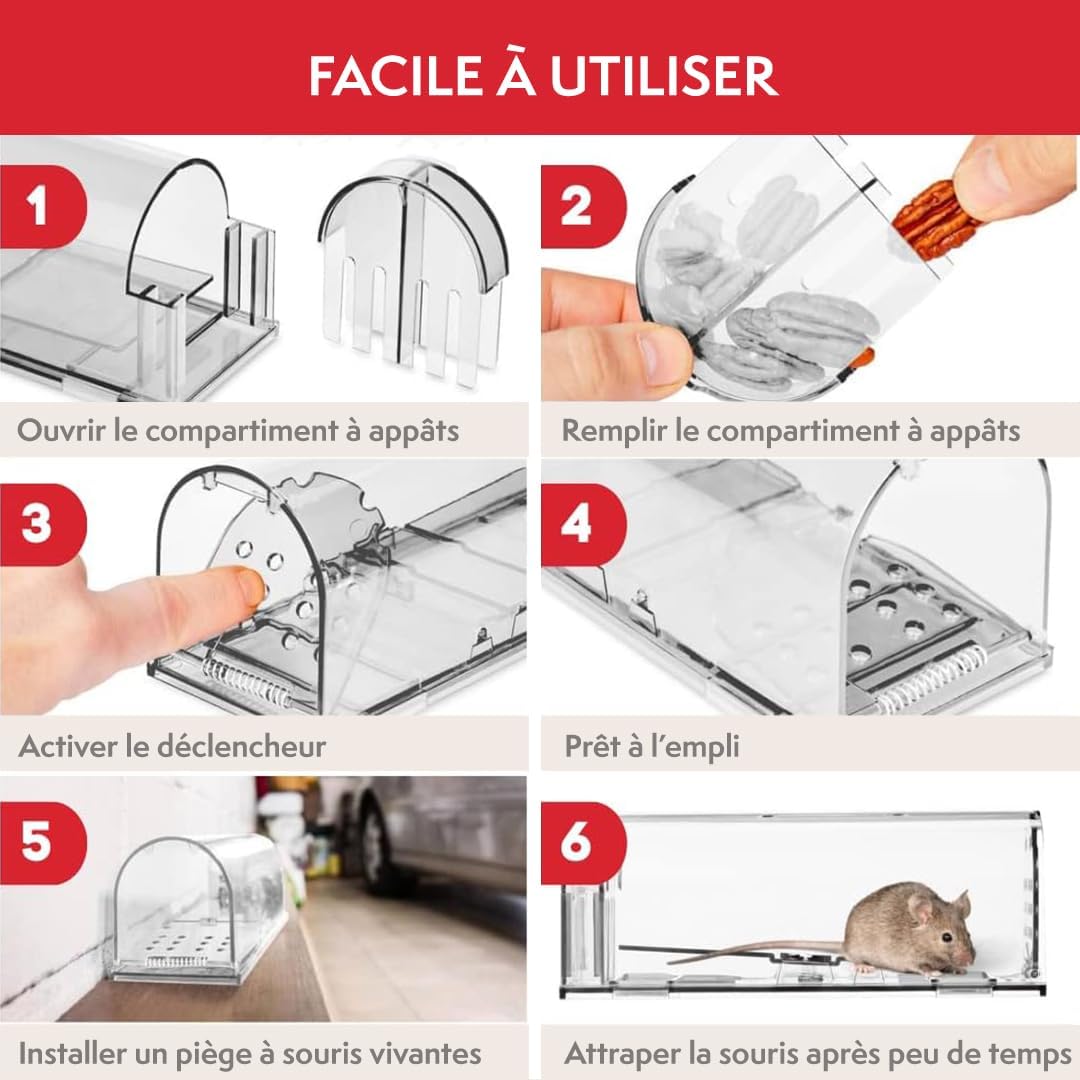 FACILE À UTILISER

1

Ouvrir le compartiment à appâts

2

Remplir le compartiment à appâts

3

Activer le déclencheur

4

Prêt à l'empli

5

Installer un piège à souris vivantes

6

Attraper la souris après peu de temps