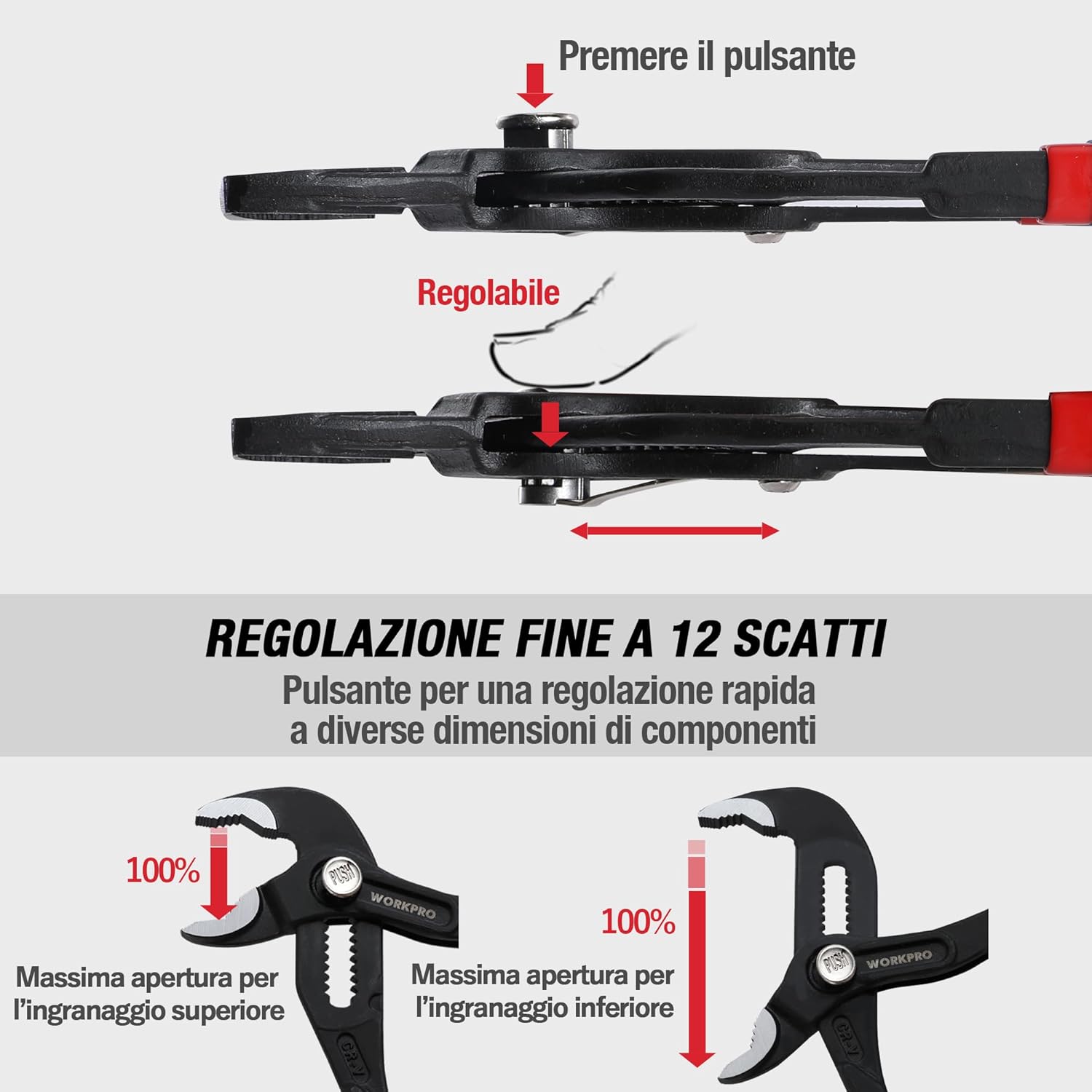 Premere il pulsante

Regolabile

REGOLAZIONE FINE A 12 SCATTI
Pulsante per una regolazione rapida a diverse dimensioni di componenti

100%

PUSH

WORKPRO

Massima apertura per l'ingranaggio superiore

CR-V

100%

PUSH

WORKPRO

Massima apertura per l'ingranaggio inferiore

CR-V