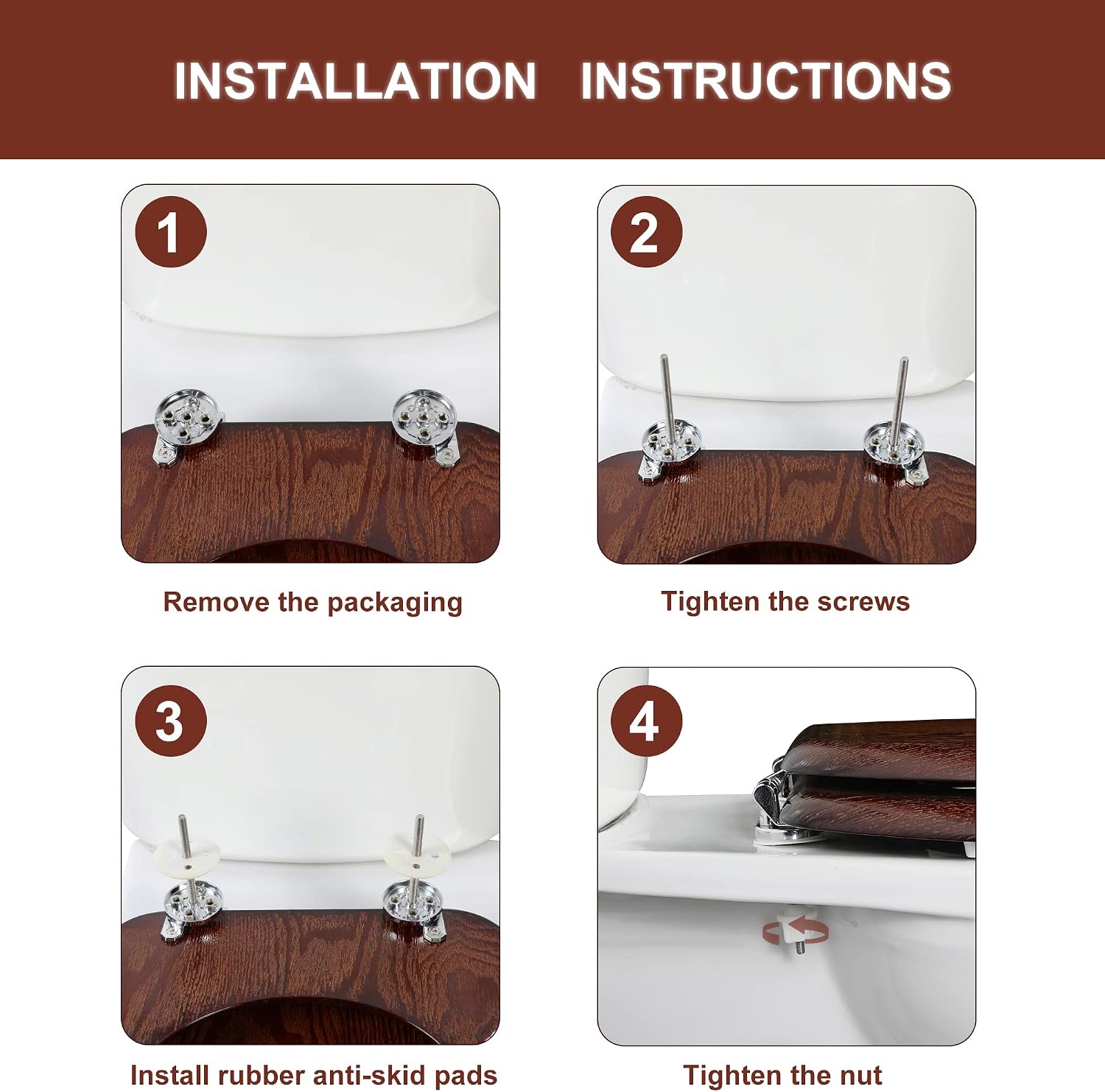 INSTALLATION INSTRUCTIONS

1

Remove the packaging

2

Tighten the screws

3

Install rubber anti-skid pads

4

Tighten the nut