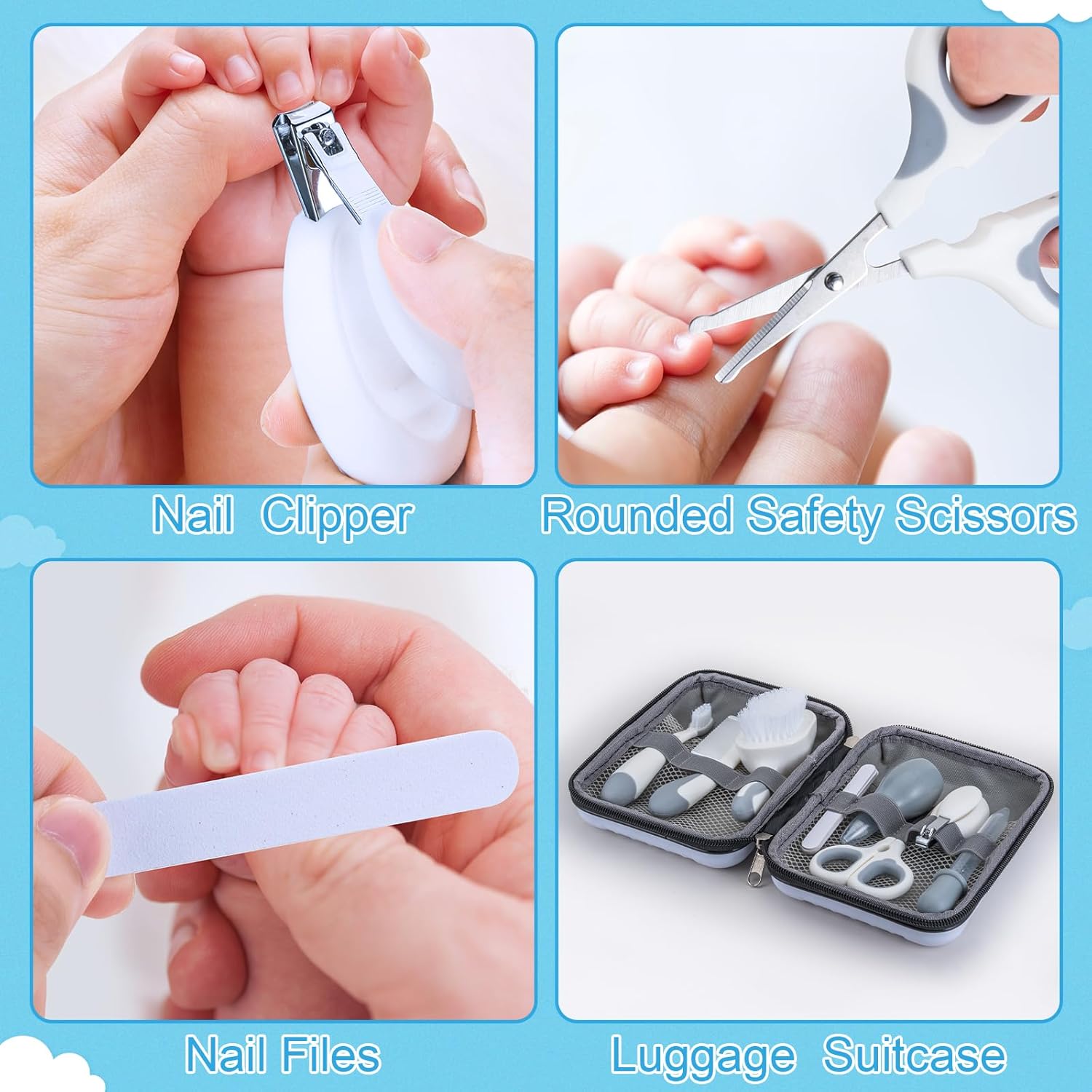 Nail Clipper

Rounded Safety Scissors

Nail Files

Luggage Suitcase