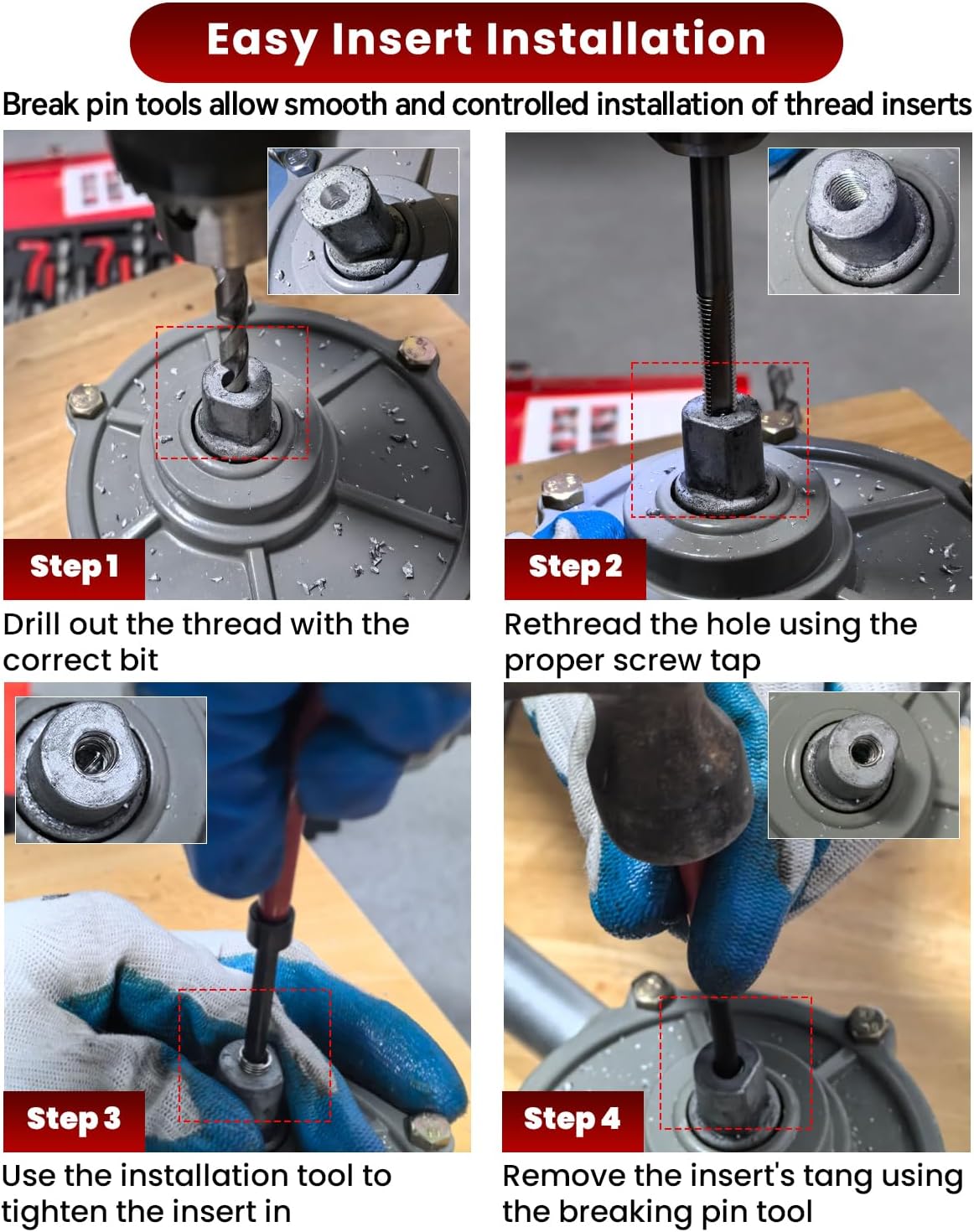 Easy Insert Installation

Break pin tools allow smooth and controlled installation of thread inserts

Step 1

Drill out the thread with the correct bit

Step 2

Rethread the hole using the proper screw tap

Step 3

Use the installation tool to tighten the insert in

Step 4

Remove the insert's tang using the breaking pin tool