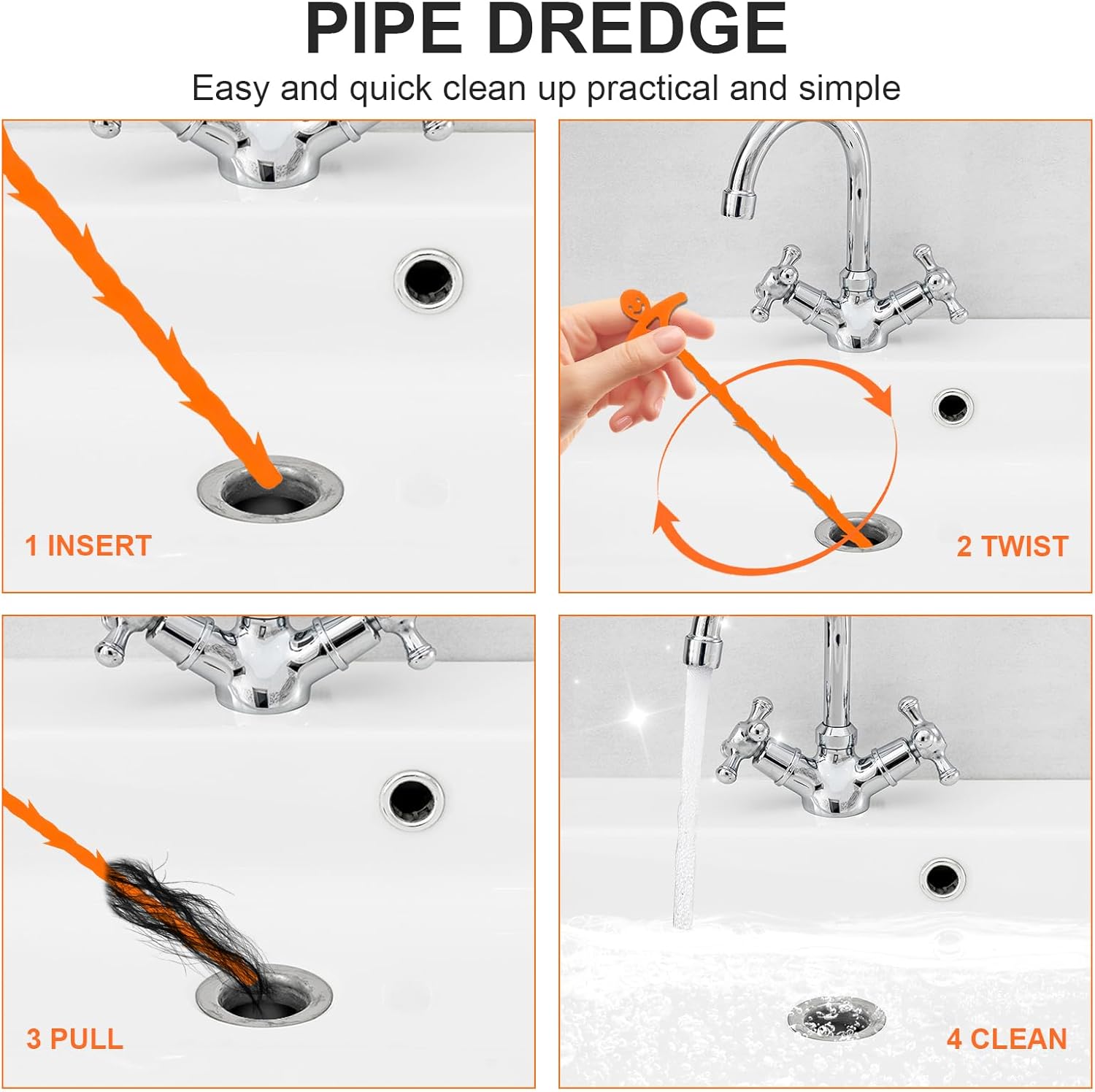 PIPE DREDGE

Easy and quick clean up practical and simple

1 INSERT

2 TWIST

3 PULL

4 CLEAN