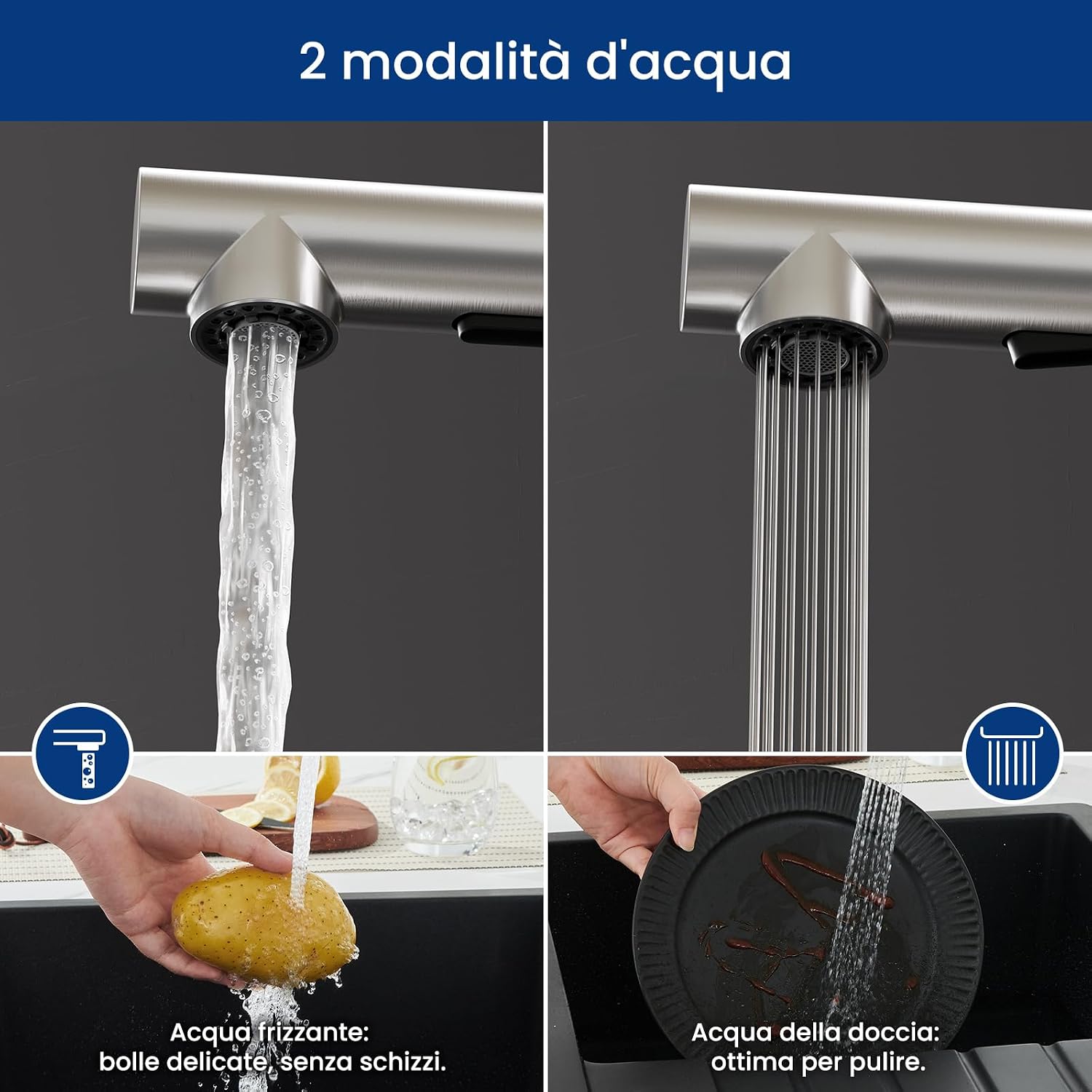 2 modalità d'acqua

Acqua frizzante:
bolle delicate, senza schizzi.

Acqua della doccia:
ottima per pulire.