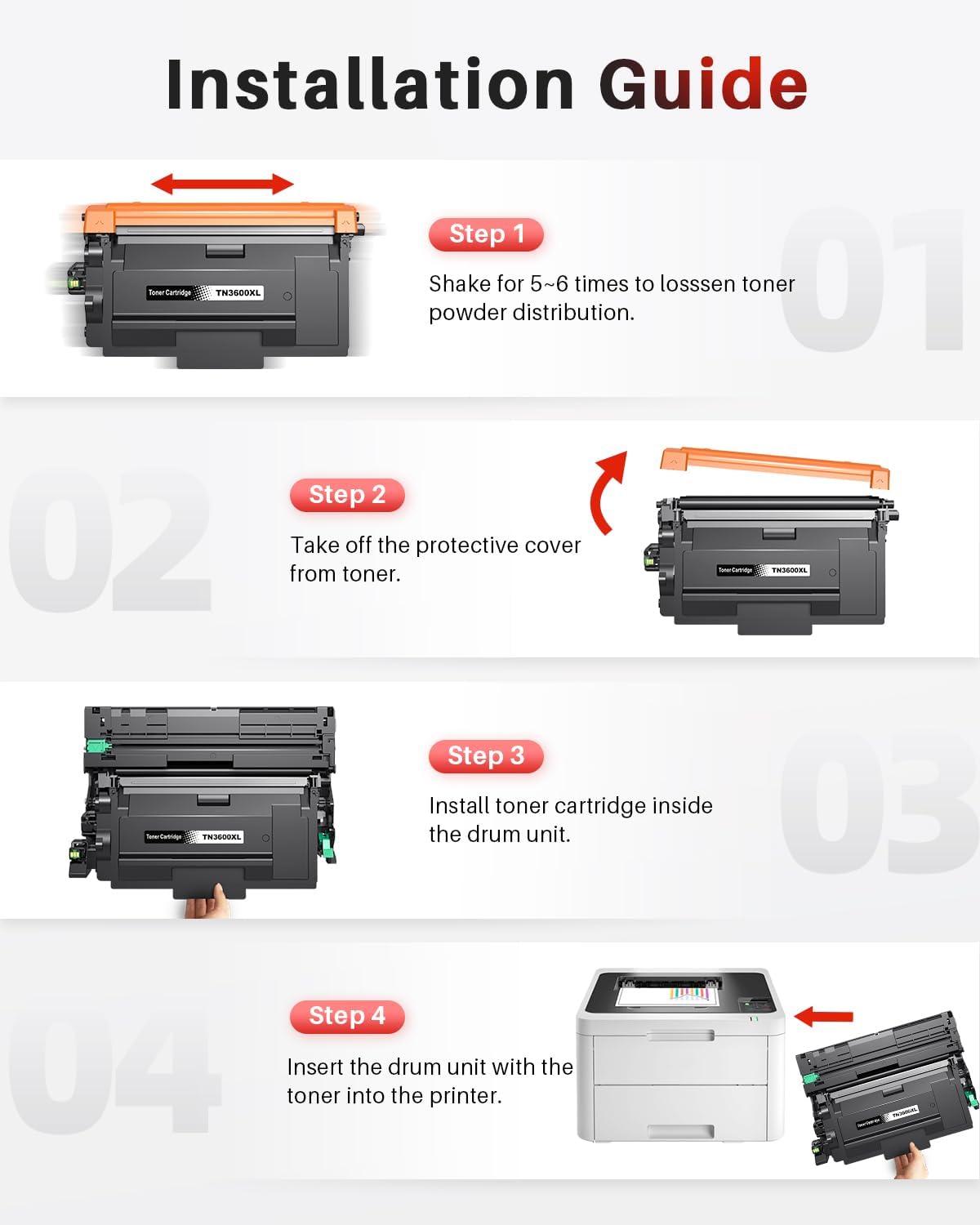 Installation Guide

Toner Cartridge TN3600XL

Step 1

Shake for 5~6 times to losssen toner powder distribution.

01

02

Step 2

Take off the protective cover from toner.

Toner Cartridge TN3600XL

Toner Cartridge TN3600XL

Step 3

Install toner cartridge inside the drum unit.

03

04

Step 4

Insert the drum unit with the toner into the printer.

Toner Cartridge TN3600XL