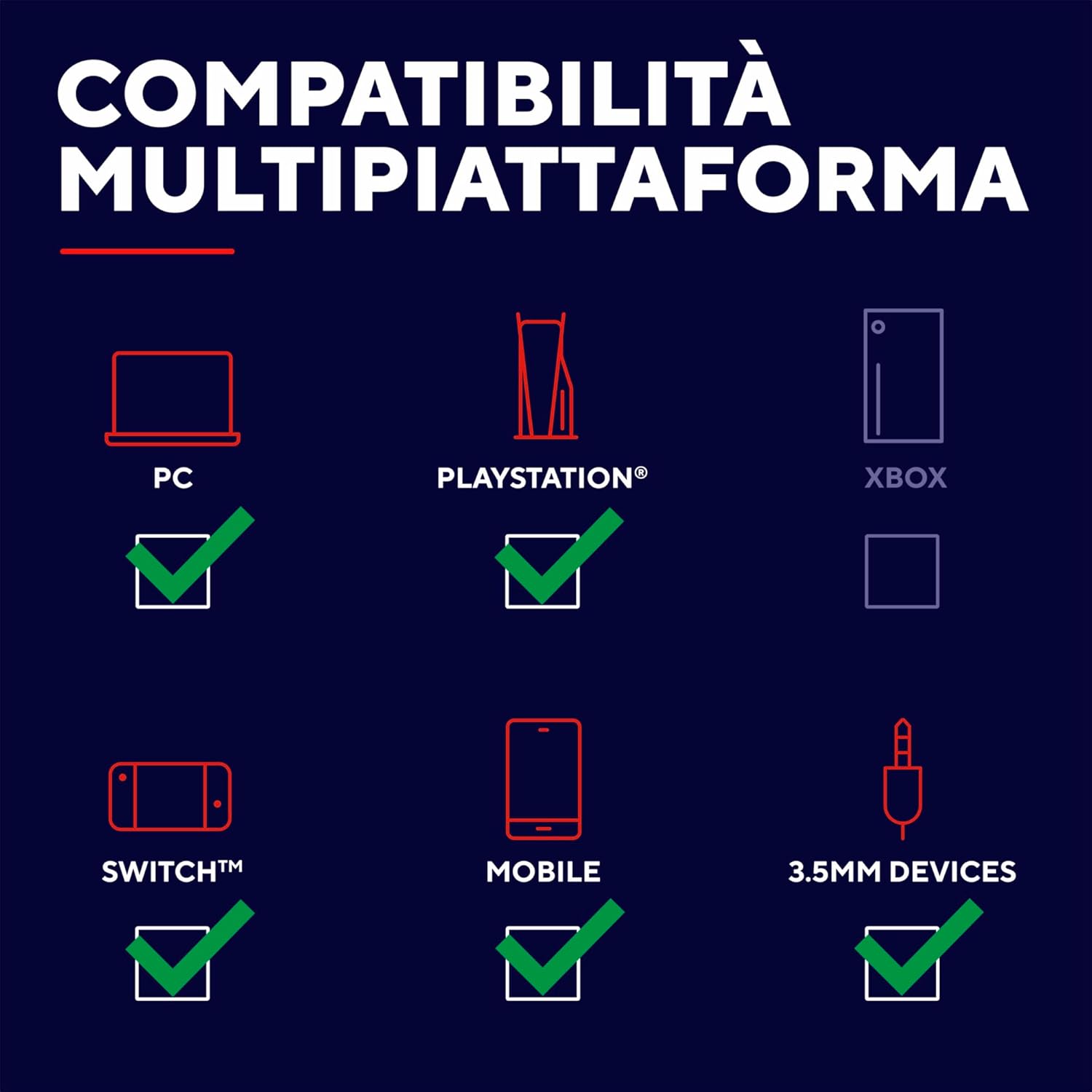 COMPATIBILITÀ MULTIPIATTAFORMA

PC

PLAYSTATION®

XBOX

SWITCH™

MOBILE

3.5MM DEVICES