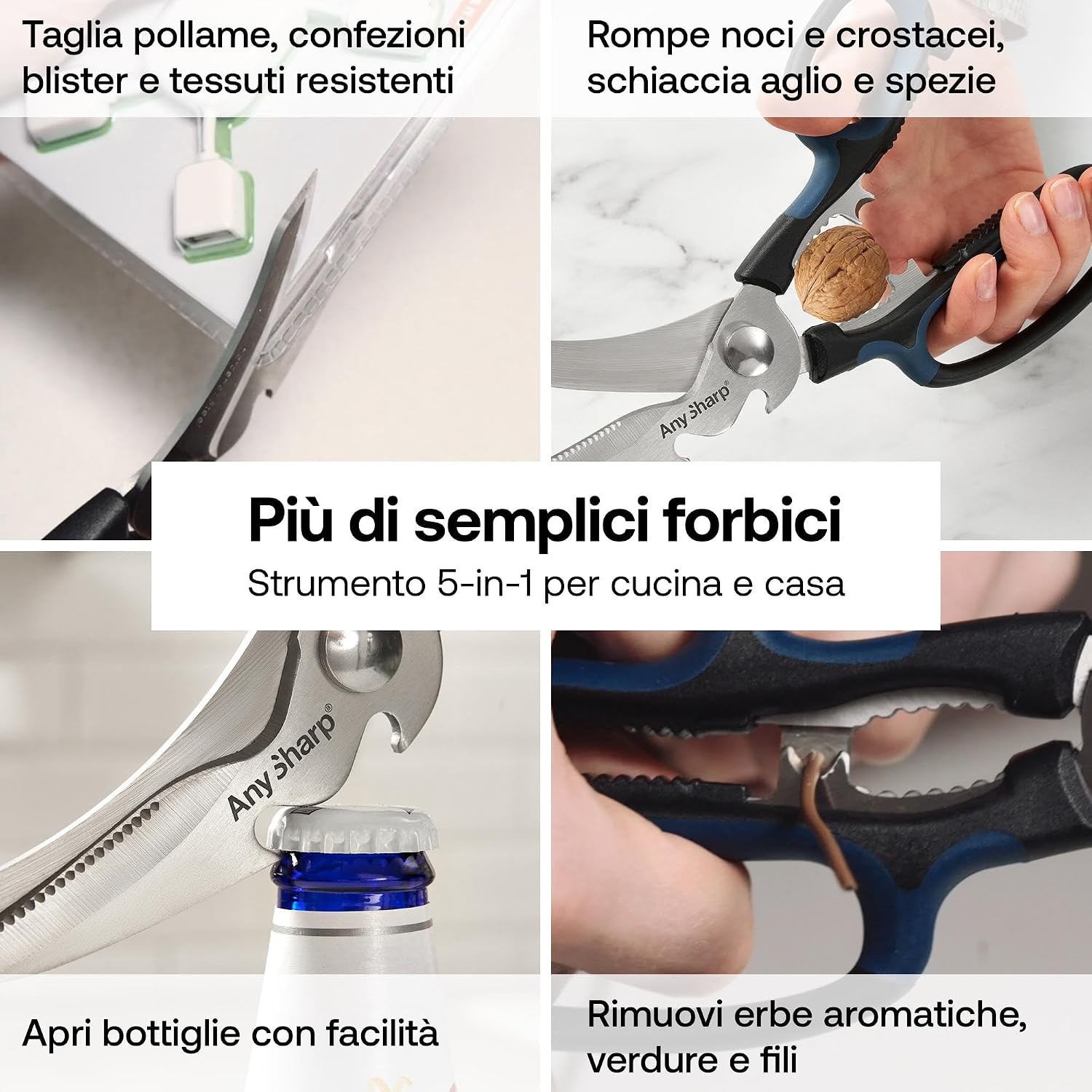 Taglia pollame, confezioni blister e tessuti resistenti

Rompe noci e crostacei, schiaccia aglio e spezie

AnySharp®

Più di semplici forbici

Strumento 5-in-1 per cucina e casa

AnySharp®

Apri bottiglie con facilità

Rimuovi erbe aromatiche, verdure e fili