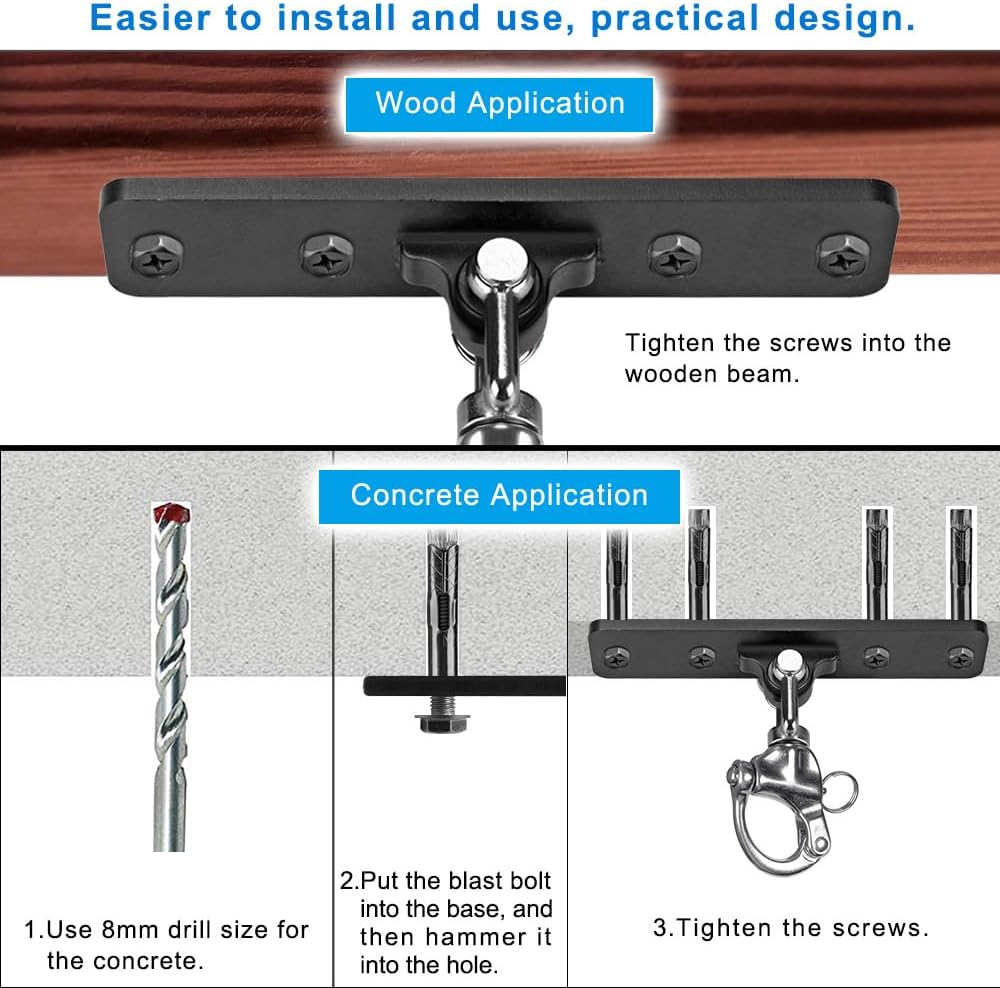 Easier to install and use, practical design.

Wood Application

Tighten the screws into the wooden beam.

Concrete Application

1.Use 8mm drill size for the concrete.

2.Put the blast bolt into the base, and then hammer it into the hole.

3.Tighten the screws.