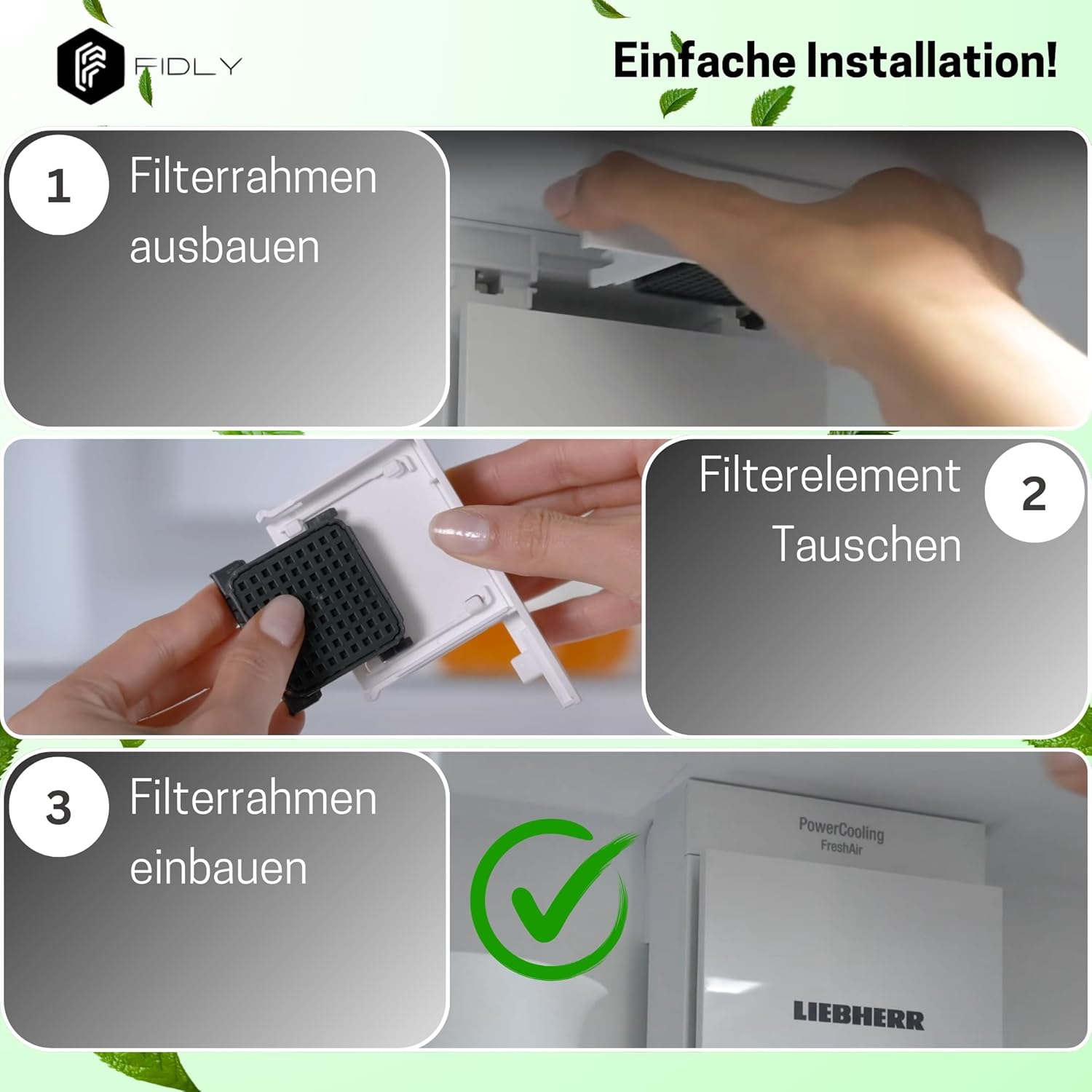 FIDLY

Einfache Installation!

1 Filterrahmen ausbauen

Filterelement Tauschen 2

3 Filterrahmen einbauen

PowerCooling
FreshAir

LIEBHERR