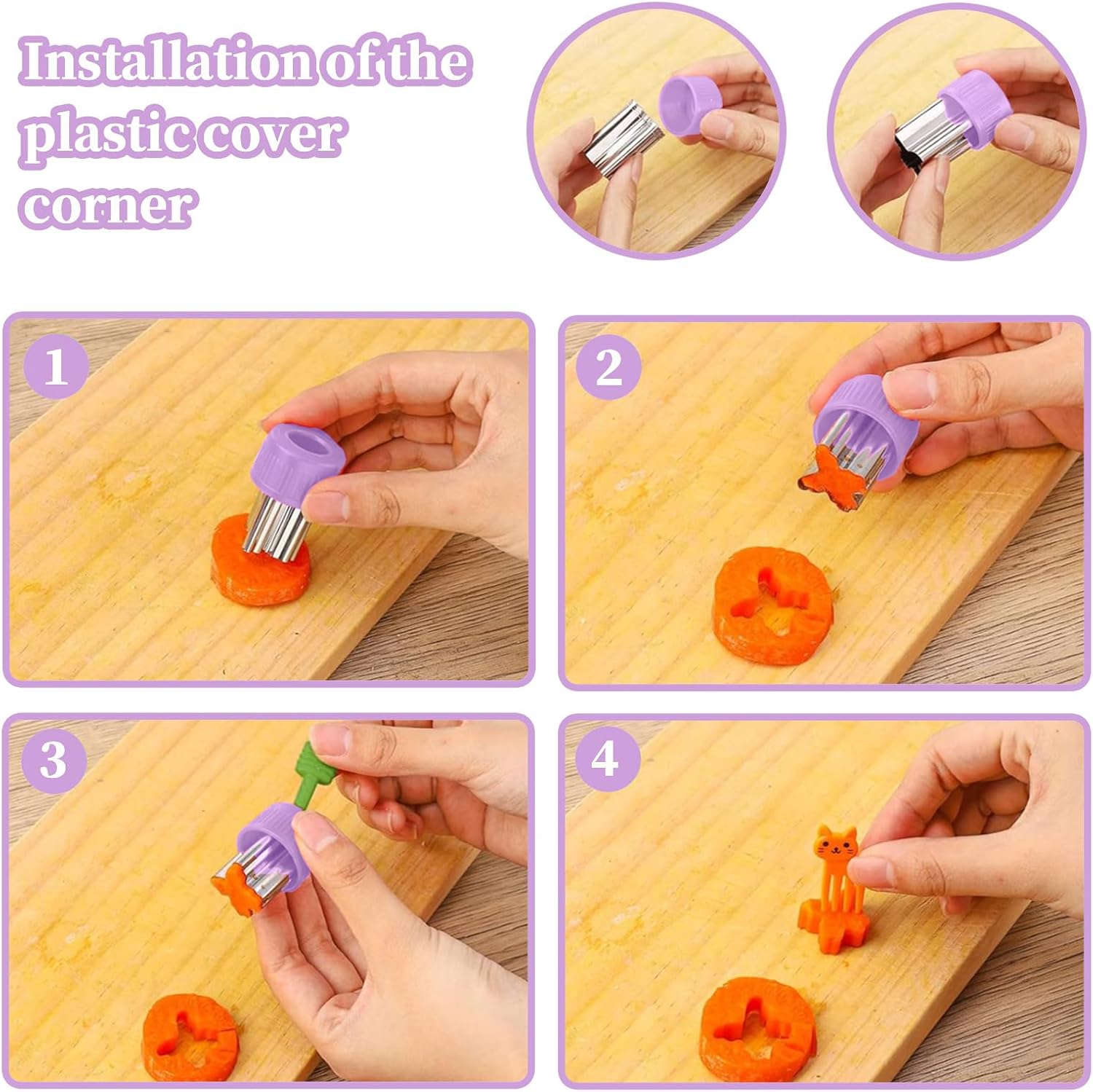 Installation of the plastic cover corner

1

2

3

4