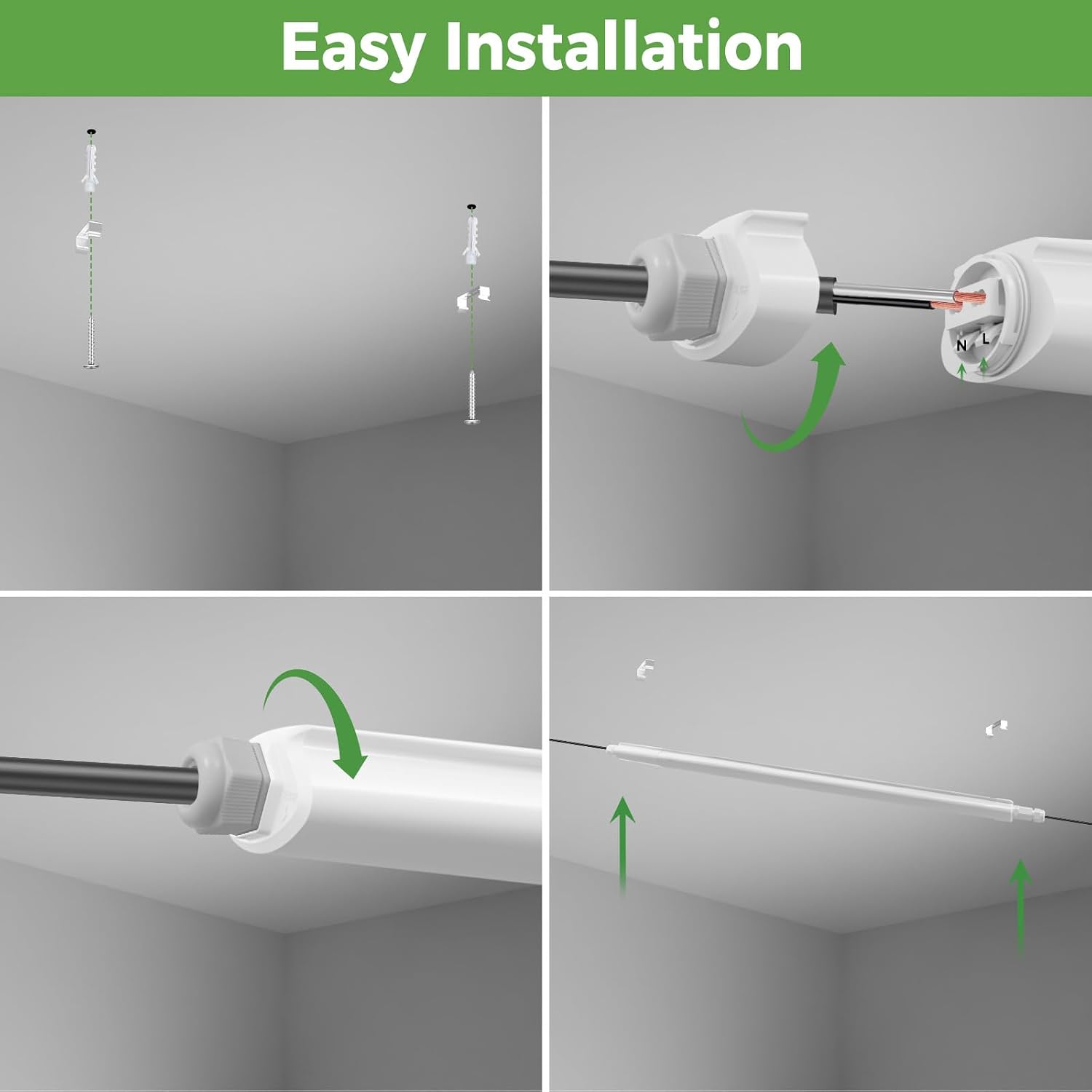 Easy Installation

N L