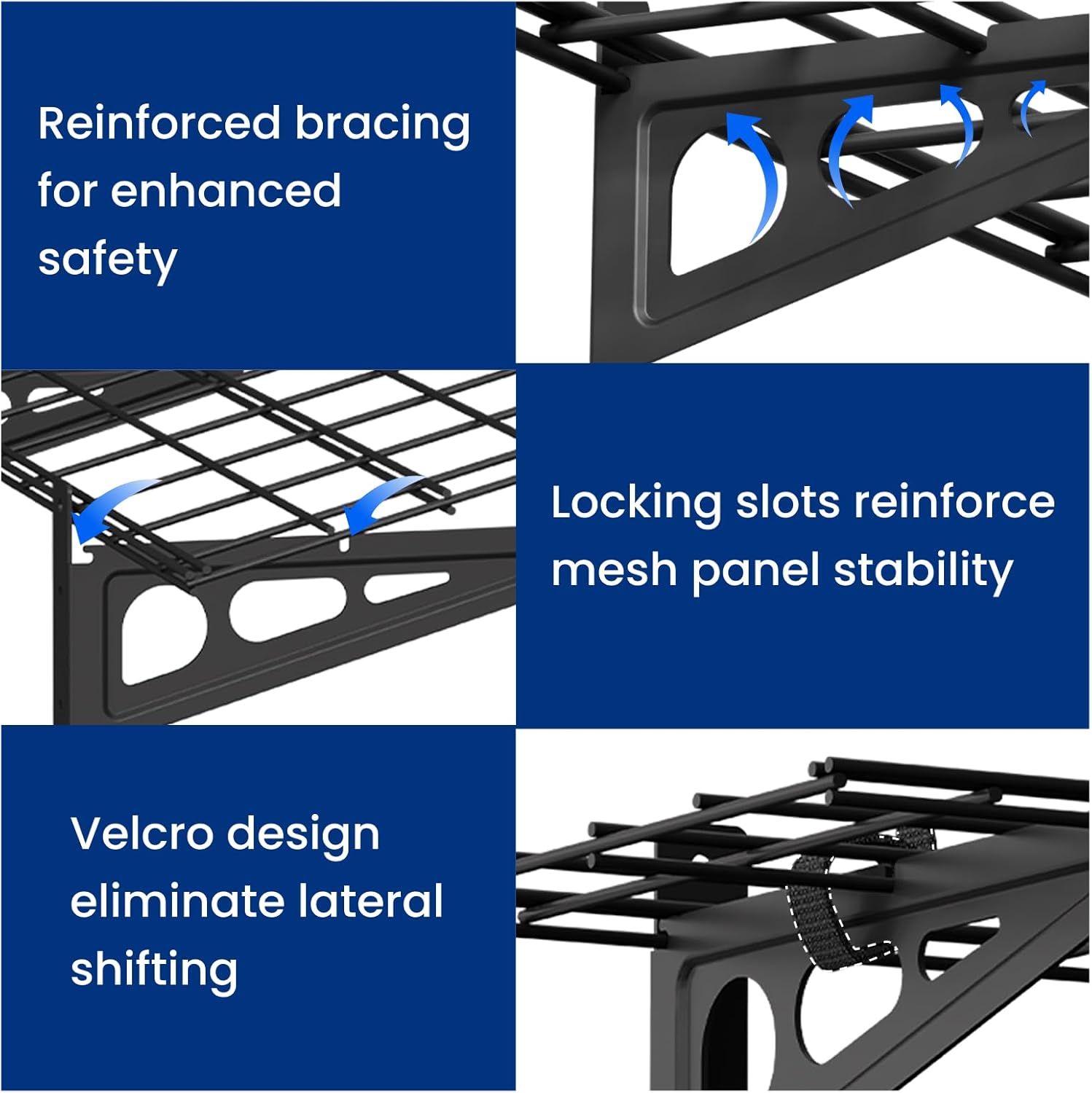 Reinforced bracing for enhanced safety

Locking slots reinforce mesh panel stability

Velcro design eliminate lateral shifting