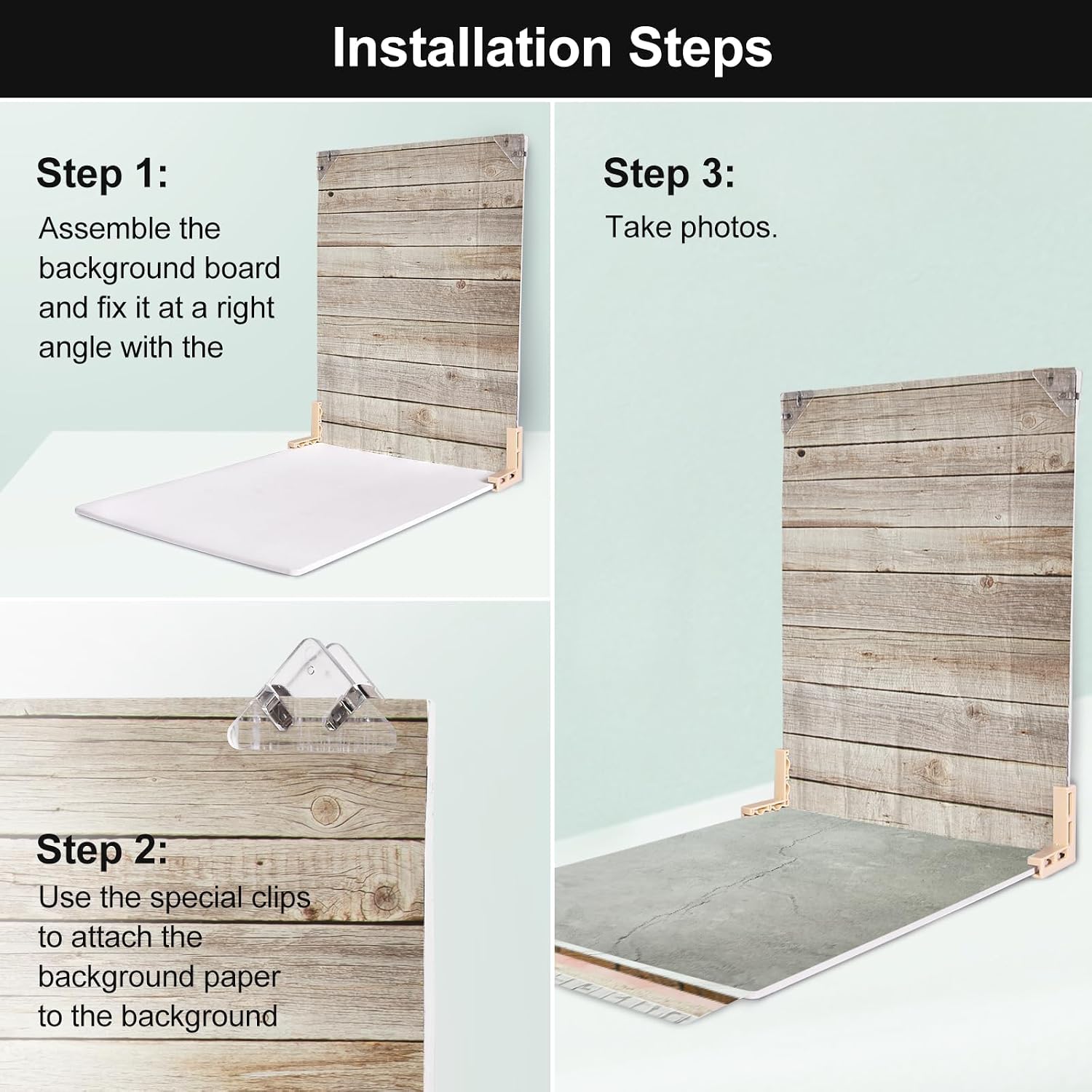 Installation Steps

Step 1:

Assemble the background board and fix it at a right angle with the

Step 2:

Use the special clips to attach the background paper to the background

Step 3:

Take photos.