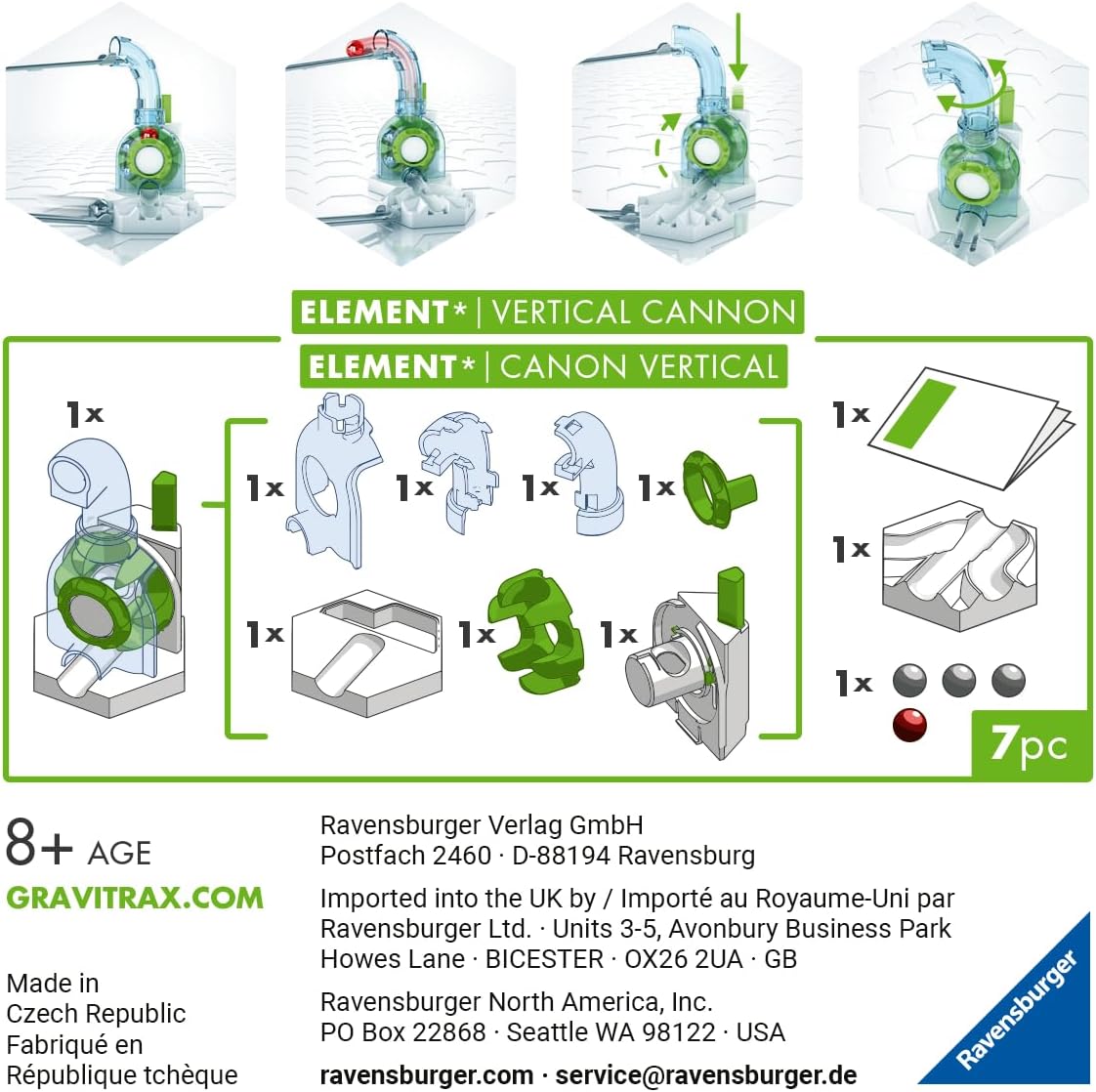 ELEMENT* | VERTICAL CANNON
ELEMENT* | CANON VERTICAL

1x

1x 1x 1x 1x

1x 1x 1x

1x

1x

1x

7pc

8+ AGE
GRAVITRAX.COM

Made in
Czech Republic
Fabriqué en
République tchèque

Ravensburger Verlag GmbH
Postfach 2460 · D-88194 Ravensburg

Imported into the UK by / Importé au Royaume-Uni par
Ravensburger Ltd. · Units 3-5, Avonbury Business Park
Howes Lane · BICESTER · OX26 2UA · GB

Ravensburger North America, Inc.
PO Box 22868 · Seattle WA 98122 · USA

ravensburger.com · service@ravensburger.de

Ravensburger