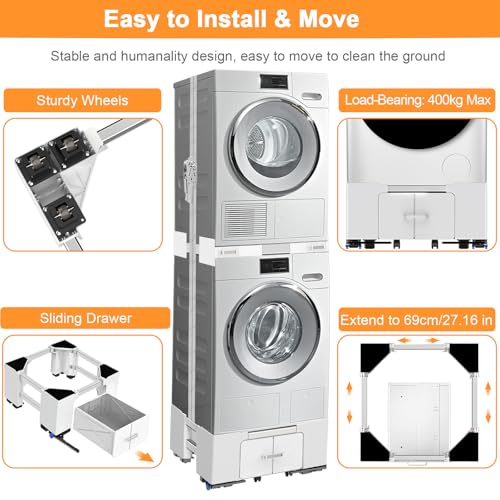 Easy to Install & Move

Stable and humanality design, easy to move to clean the ground

Sturdy Wheels

Load-Bearing: 400kg Max

Sliding Drawer

Extend to 69cm/27.16 in