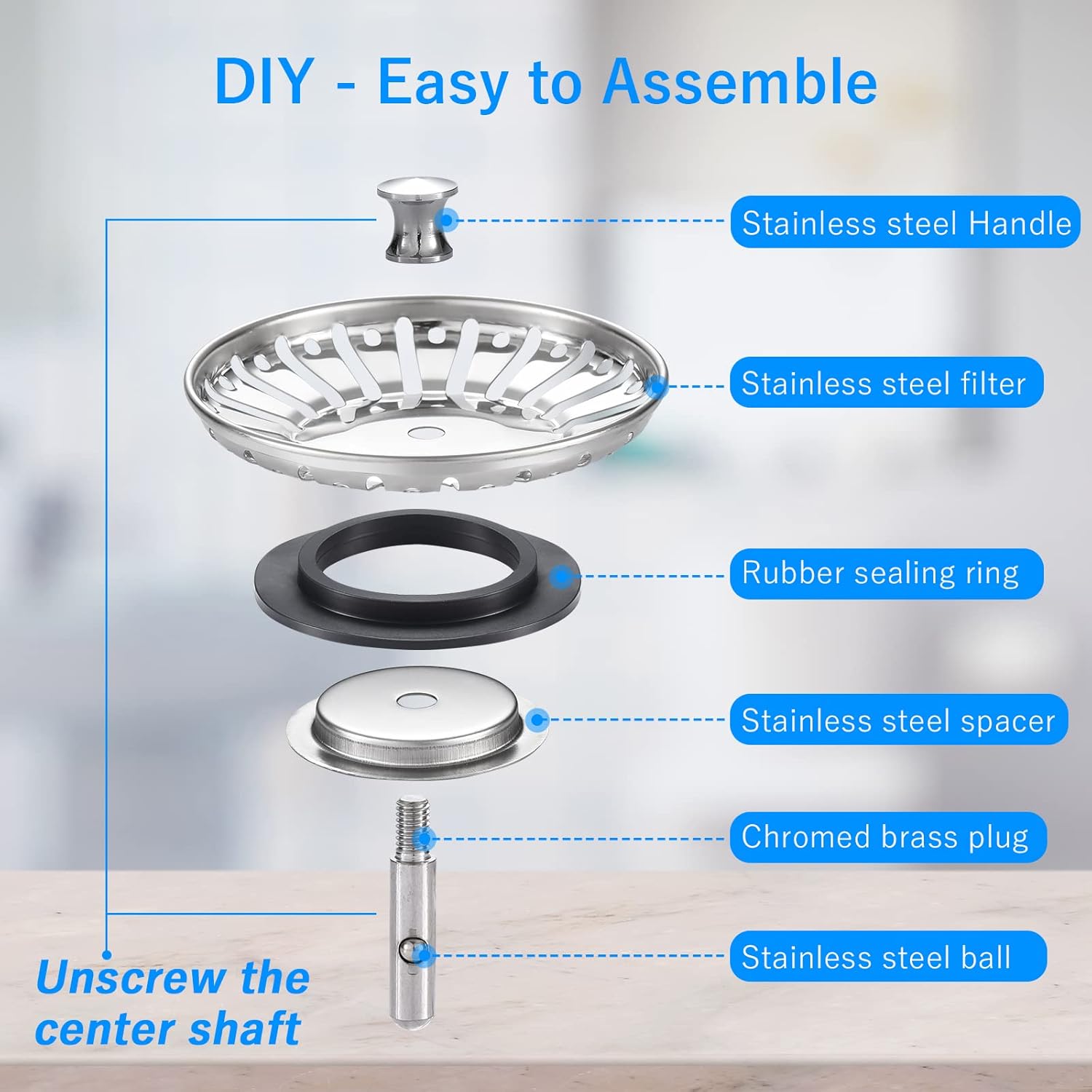 DIY - Easy to Assemble

Stainless steel Handle

Stainless steel filter

Rubber sealing ring

Stainless steel spacer

Chromed brass plug

Stainless steel ball

Unscrew the center shaft