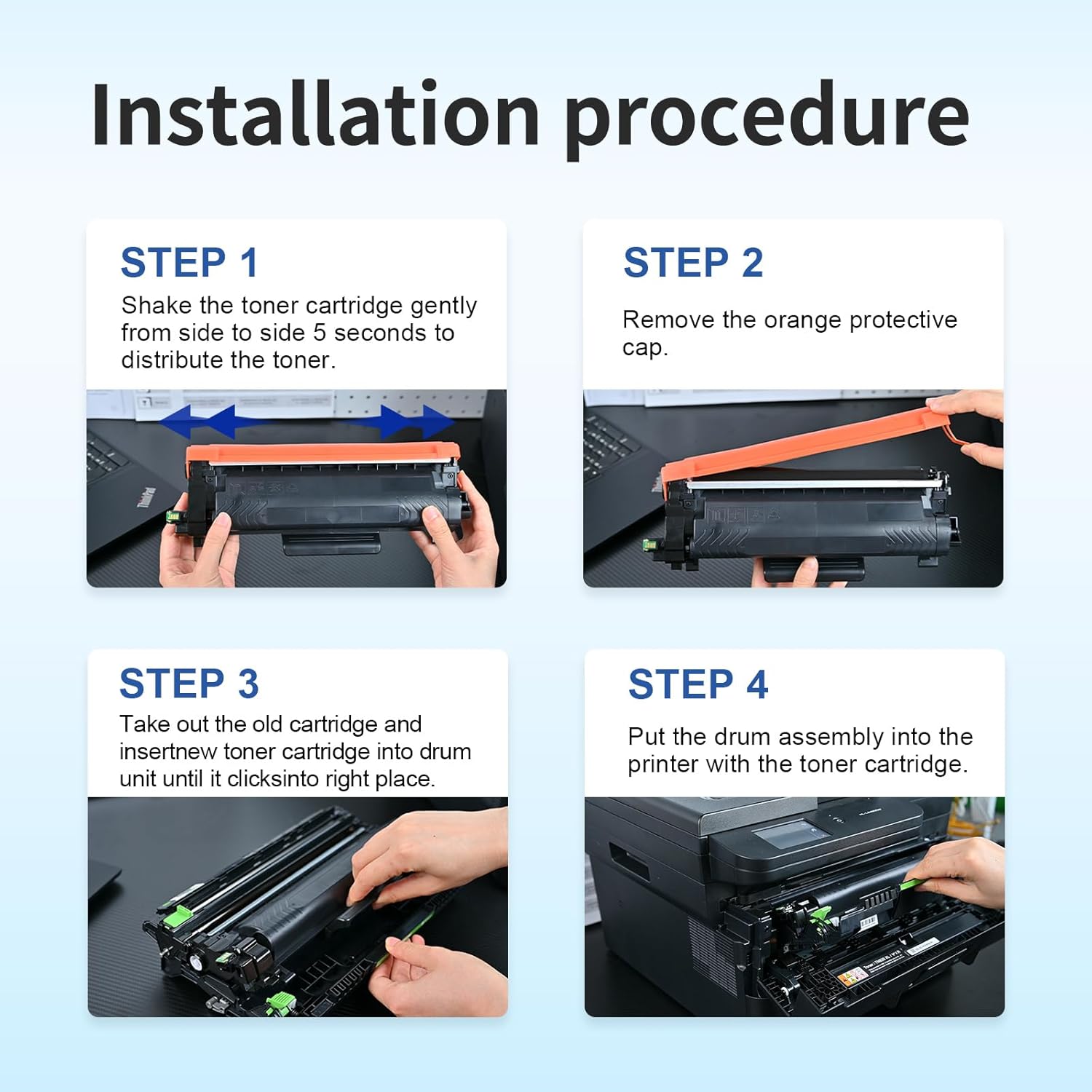 Installation procedure

STEP 1
Shake the toner cartridge gently from side to side 5 seconds to distribute the toner.

ThinkPad

STEP 2
Remove the orange protective cap.

STEP 3
Take out the old cartridge and insertnew toner cartridge into drum unit until it clicksinto right place.

STEP 4
Put the drum assembly into the printer with the toner cartridge.