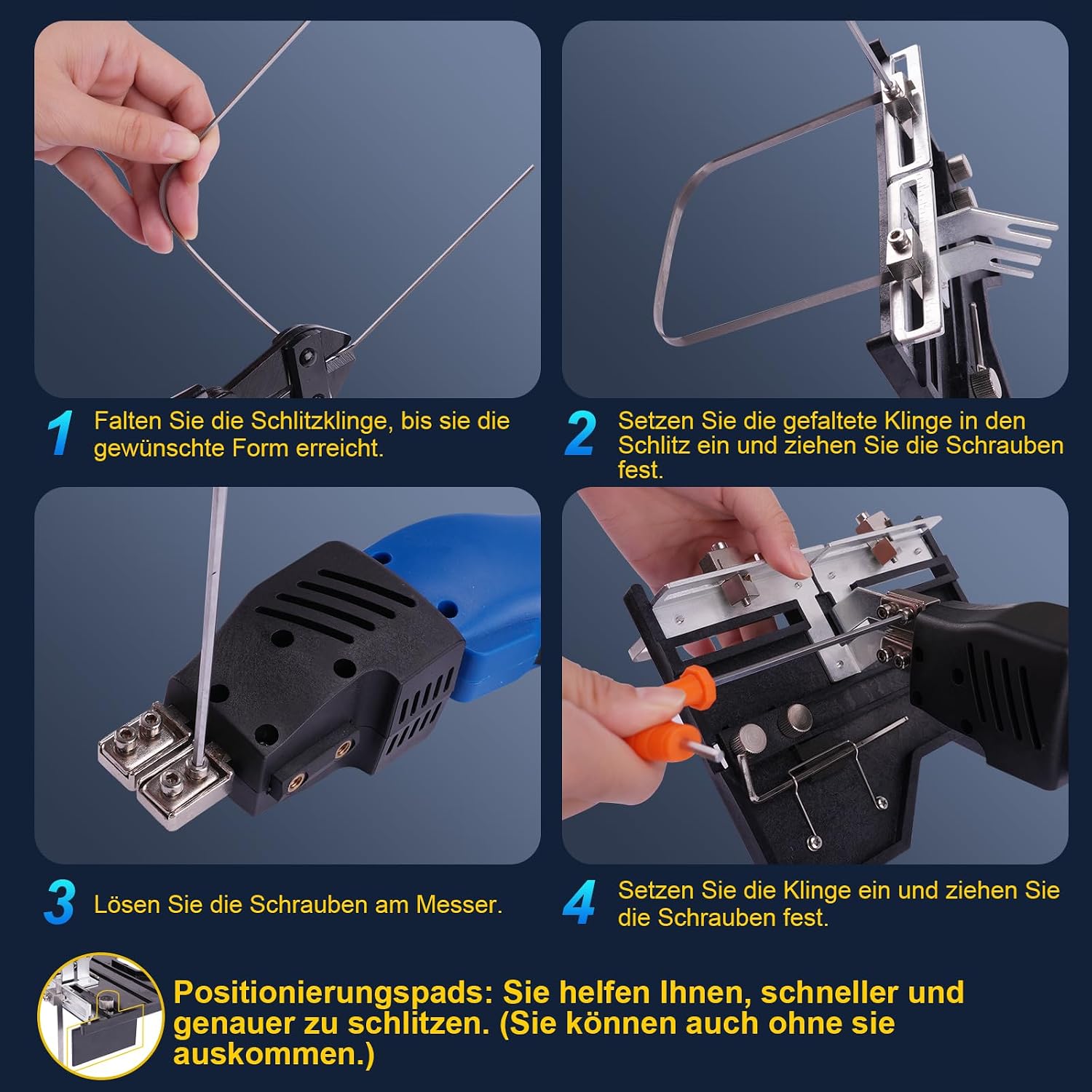 1 Falten Sie die Schlitzklinge, bis sie die gewünschte Form erreicht.

2 Setzen Sie die gefaltete Klinge in den Schlitz ein und ziehen Sie die Schrauben fest.

3 Lösen Sie die Schrauben am Messer.

4 Setzen Sie die Klinge ein und ziehen Sie die Schrauben fest.

Positionierungspads: Sie helfen Ihnen, schneller und genauer zu schlitzen. (Sie können auch ohne sie auskommen.)