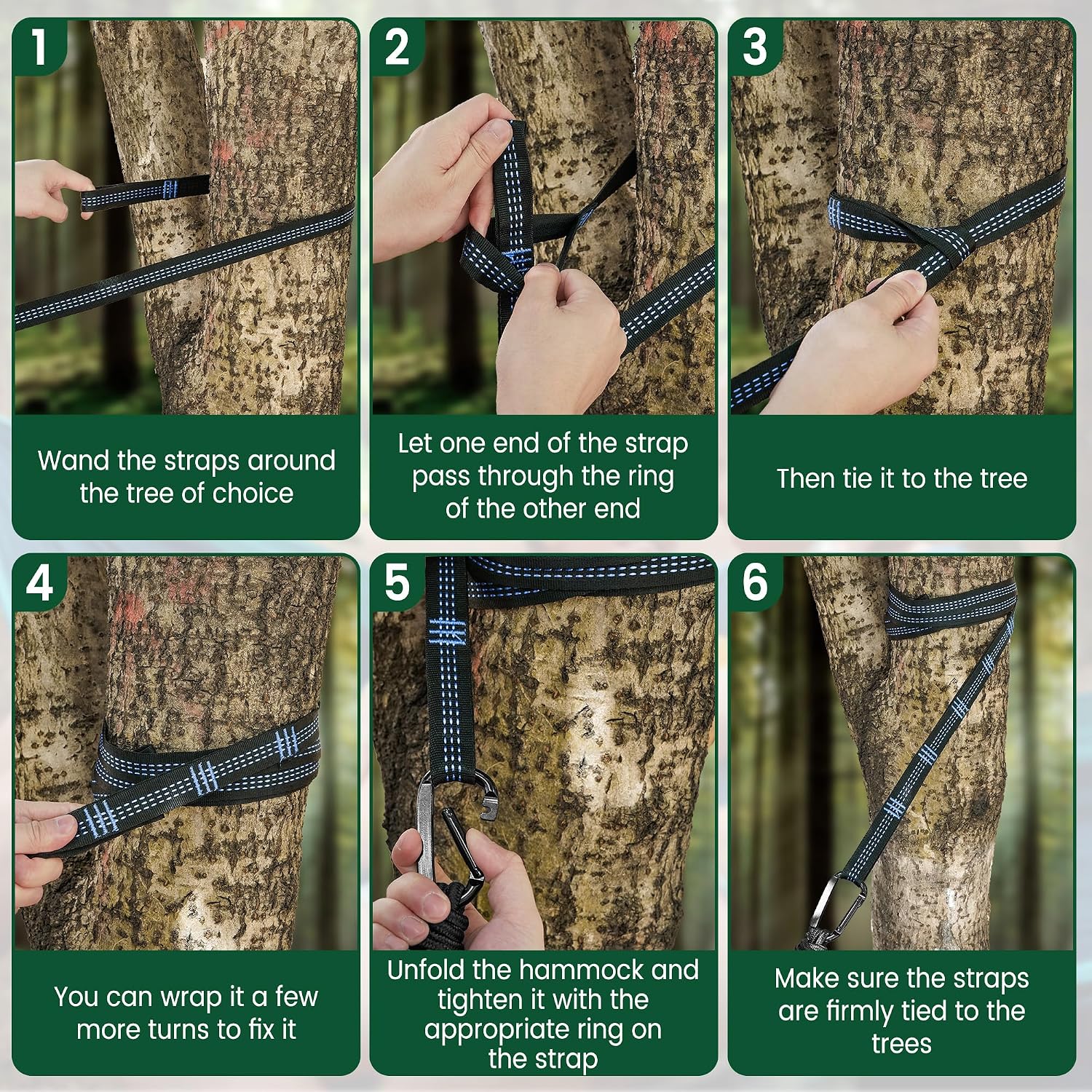 1

Wand the straps around the tree of choice

2

Let one end of the strap pass through the ring of the other end

3

Then tie it to the tree

4

You can wrap it a few more turns to fix it

5

Unfold the hammock and tighten it with the appropriate ring on the strap

6

Make sure the straps are firmly tied to the trees