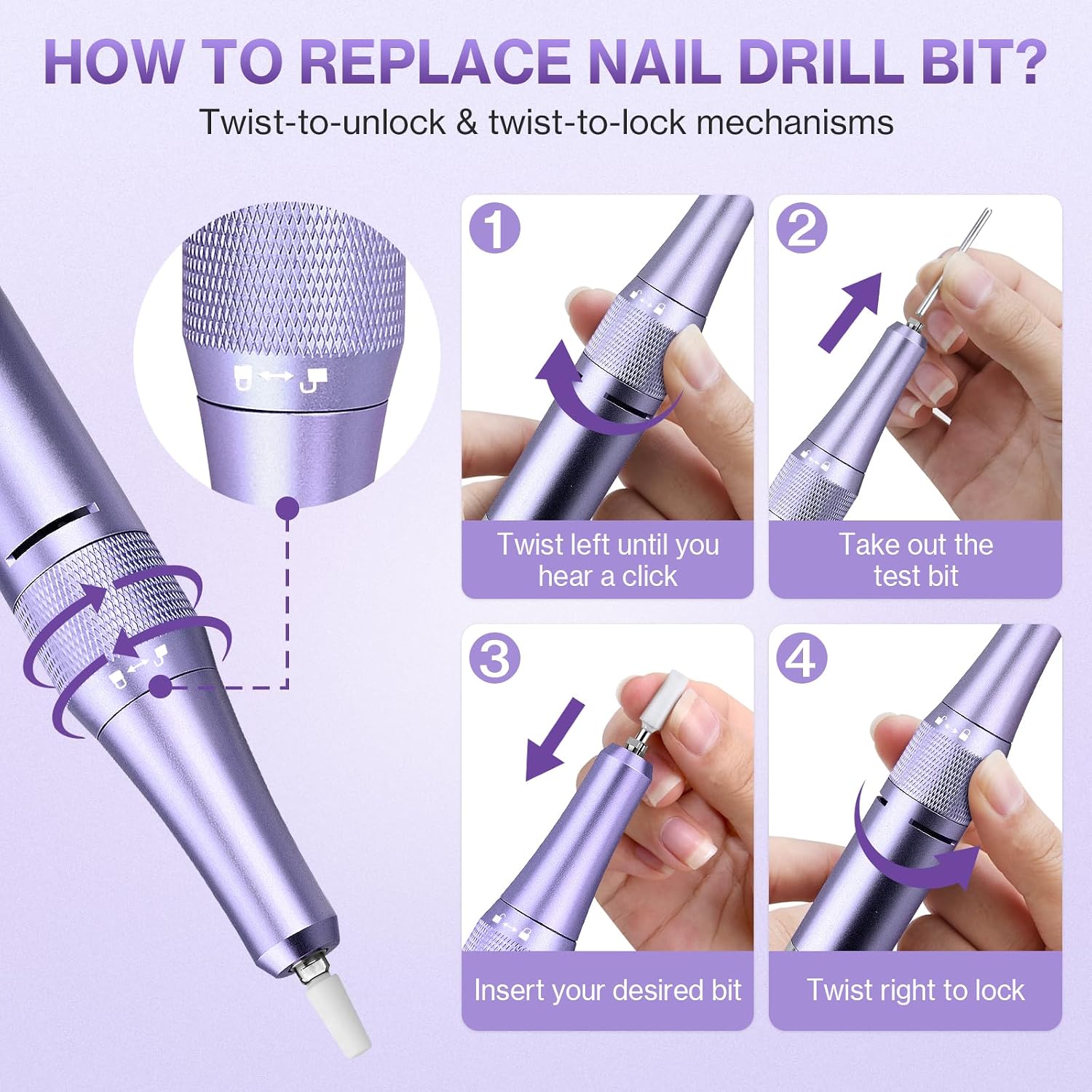 HOW TO REPLACE NAIL DRILL BIT?

Twist-to-unlock & twist-to-lock mechanisms

1
Twist left until you hear a click

2
Take out the test bit

3
Insert your desired bit

4
Twist right to lock