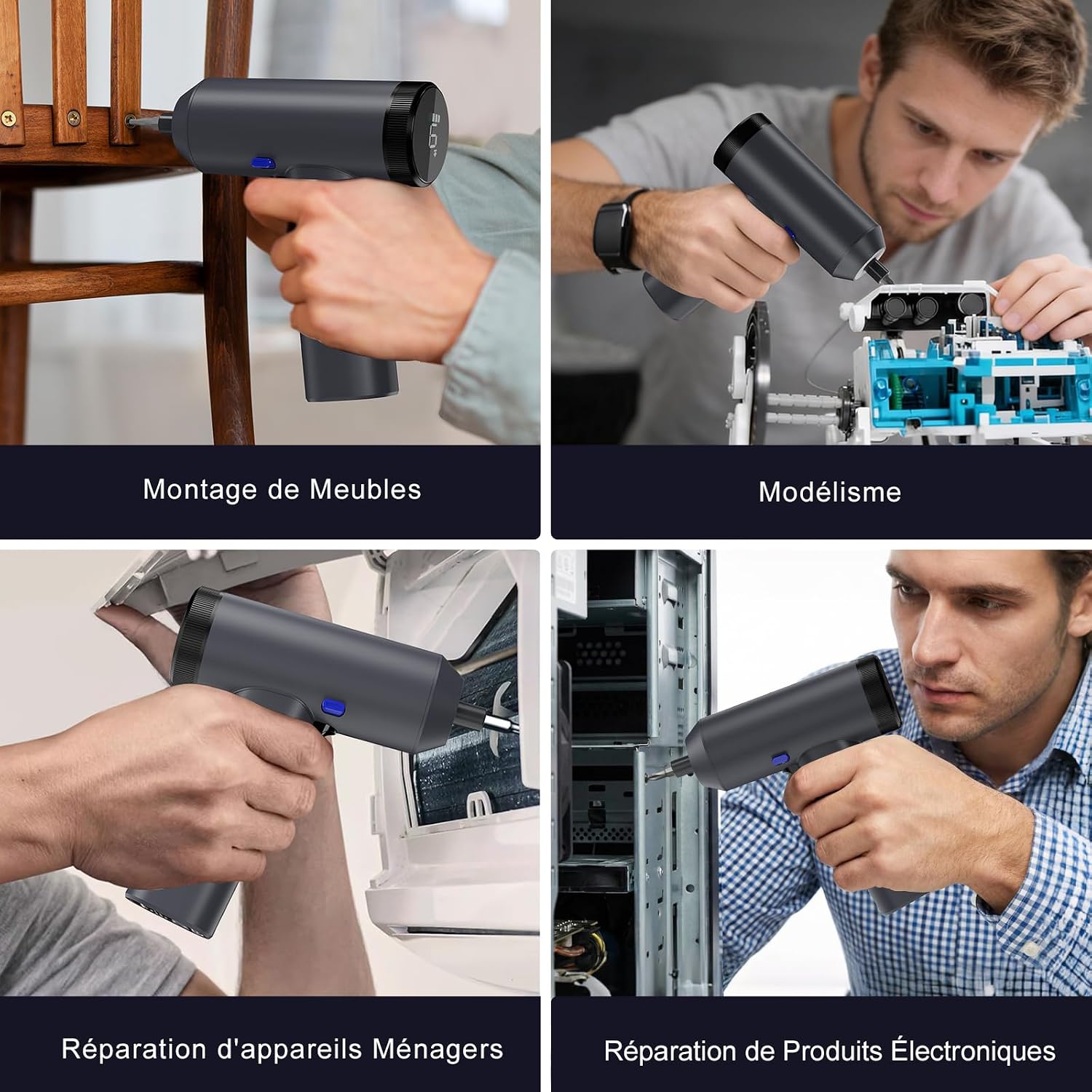 Montage de Meubles

Modélisme

Réparation d'appareils Ménagers

Réparation de Produits Électroniques