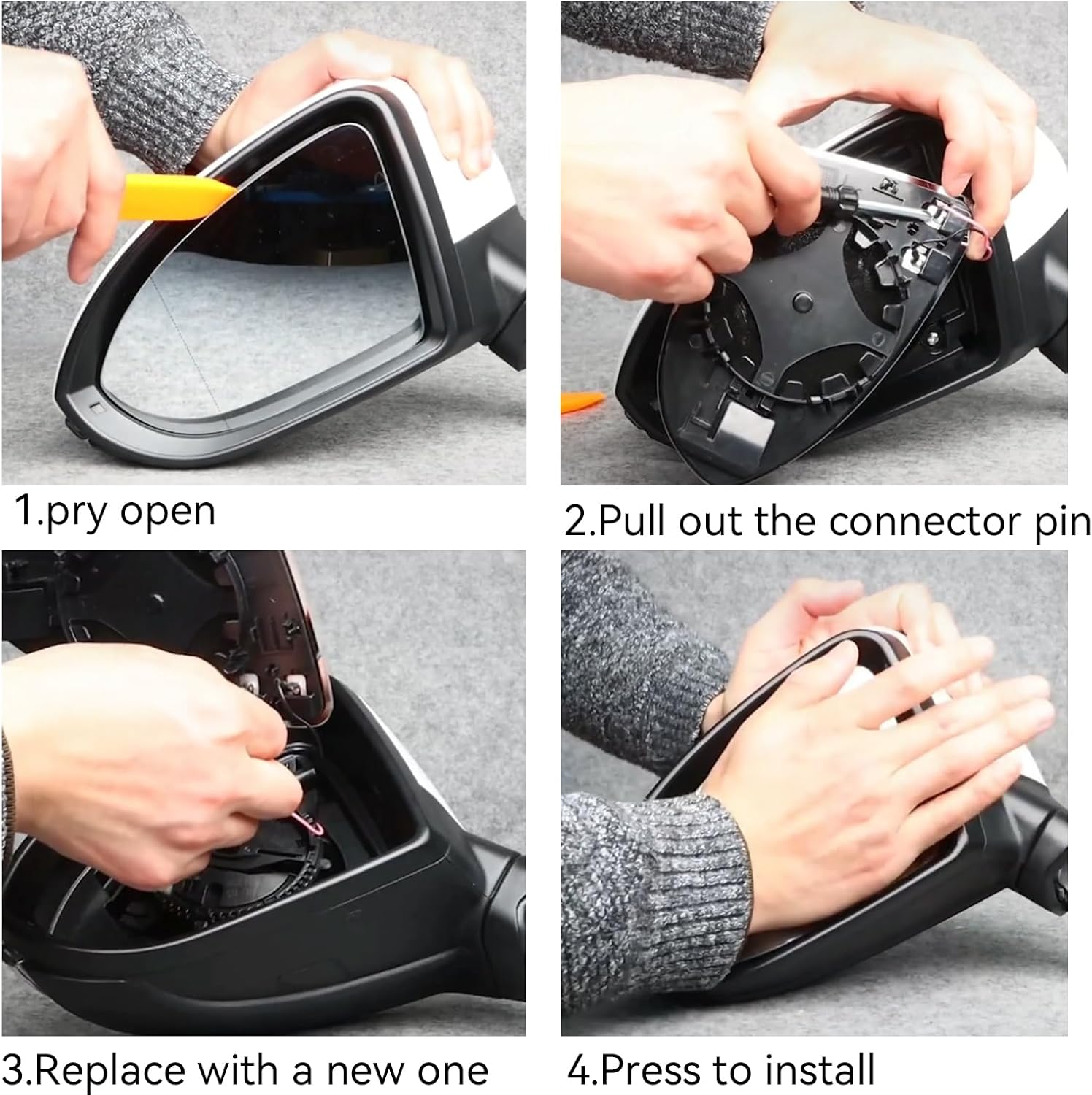 1.pry open

2.Pull out the connector pin

3.Replace with a new one

4.Press to install