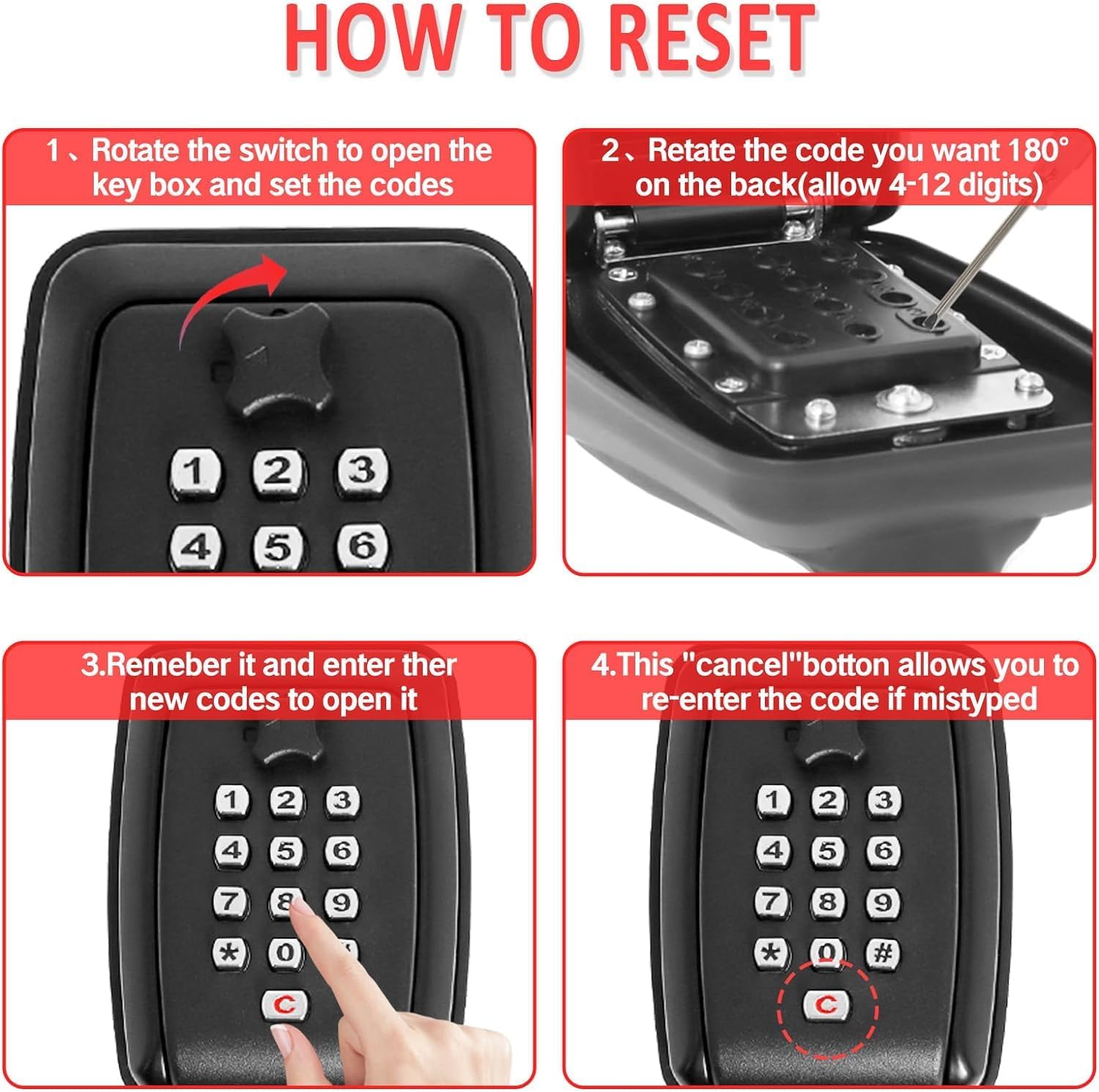 HOW TO RESET

1、Rotate the switch to open the key box and set the codes

1 2 3
4 5 6

2、Retate the code you want 180° on the back(allow 4-12 digits)

3.Remeber it and enter ther new codes to open it

1 2 3
4 5 6
7 8 9
* 0
C

4.This "cancel"botton allows you to re-enter the code if mistyped

1 2 3
4 5 6
7 8 9
* 0 #
C