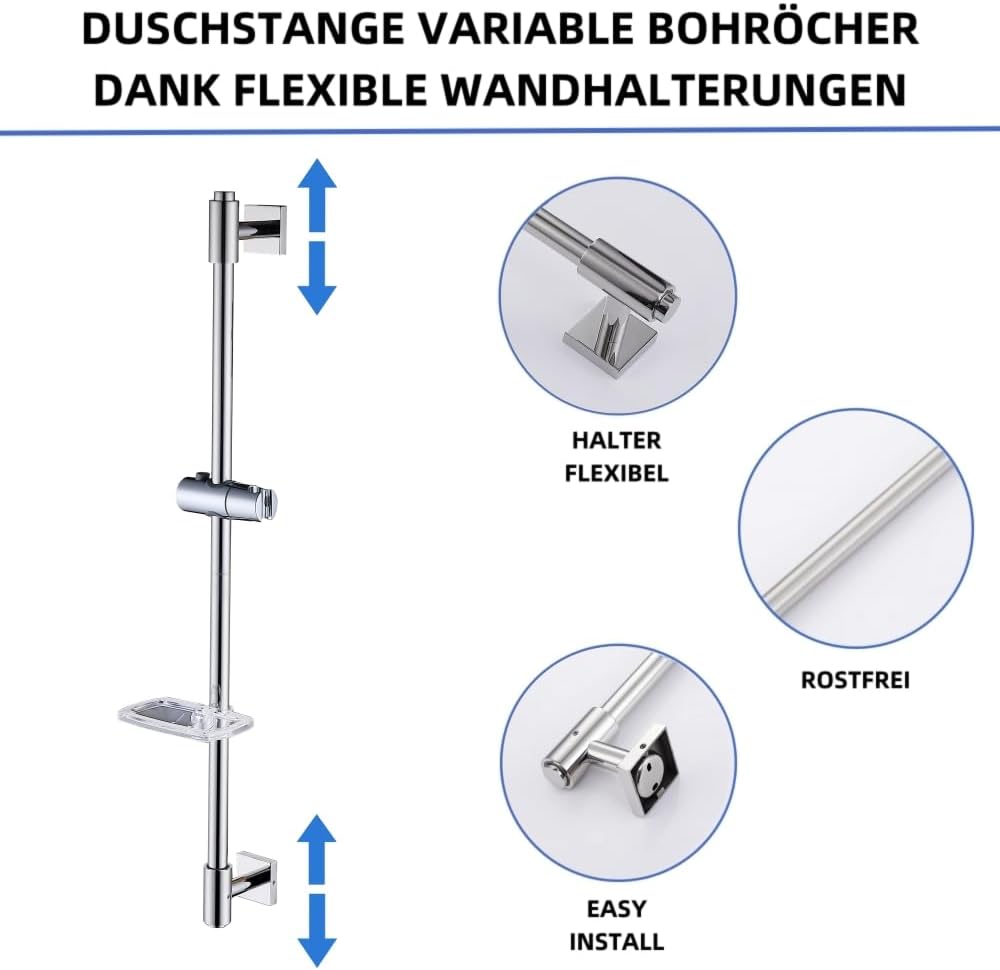 DUSCHSTANGE VARIABLE BOHRÖCHER DANK FLEXIBLE WANDHALTERUNGEN

HALTER FLEXIBEL

ROSTFREI

EASY INSTALL