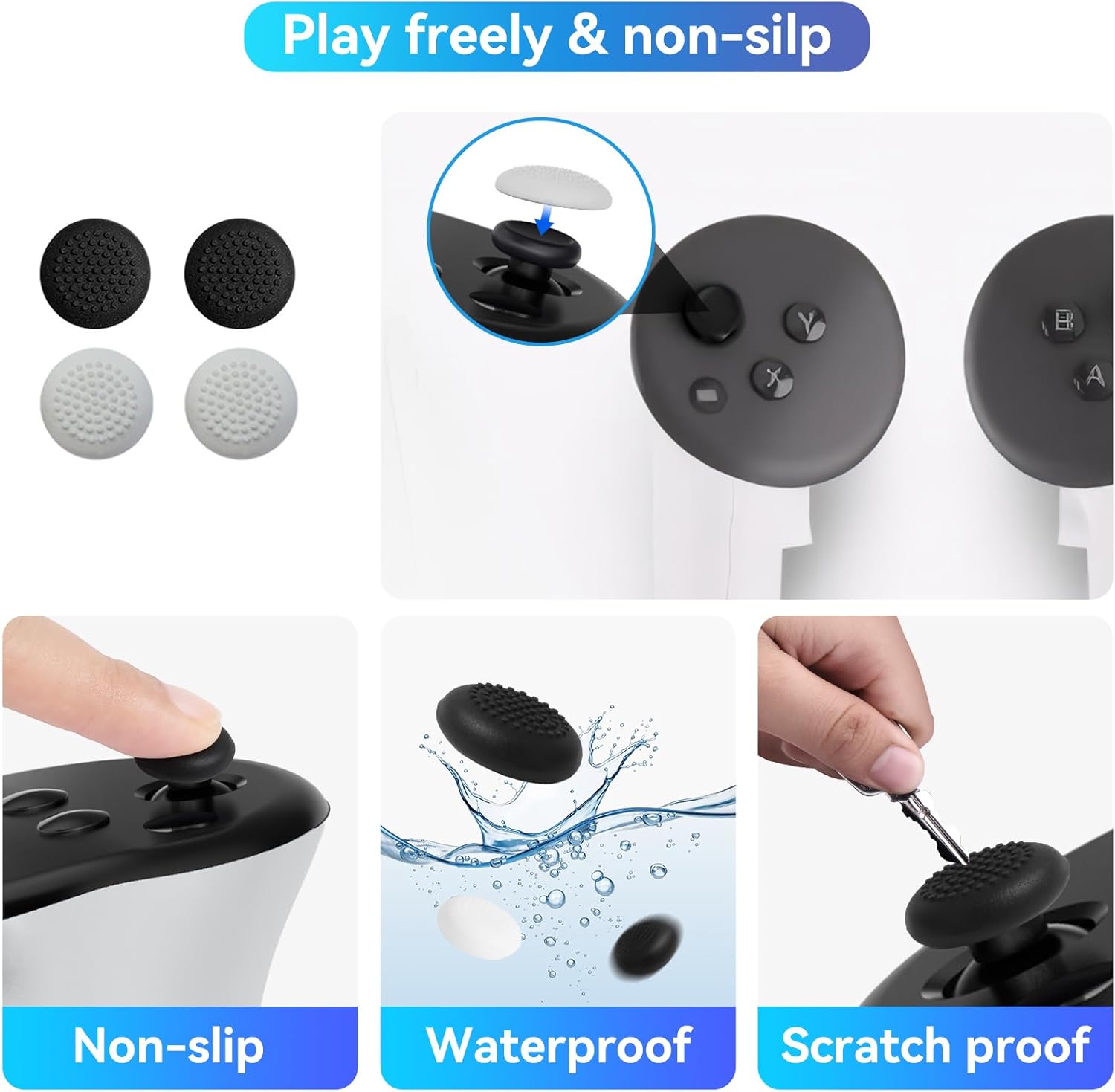 Play freely & non-silp

Y
X
B
A

Non-slip

Waterproof

Scratch proof