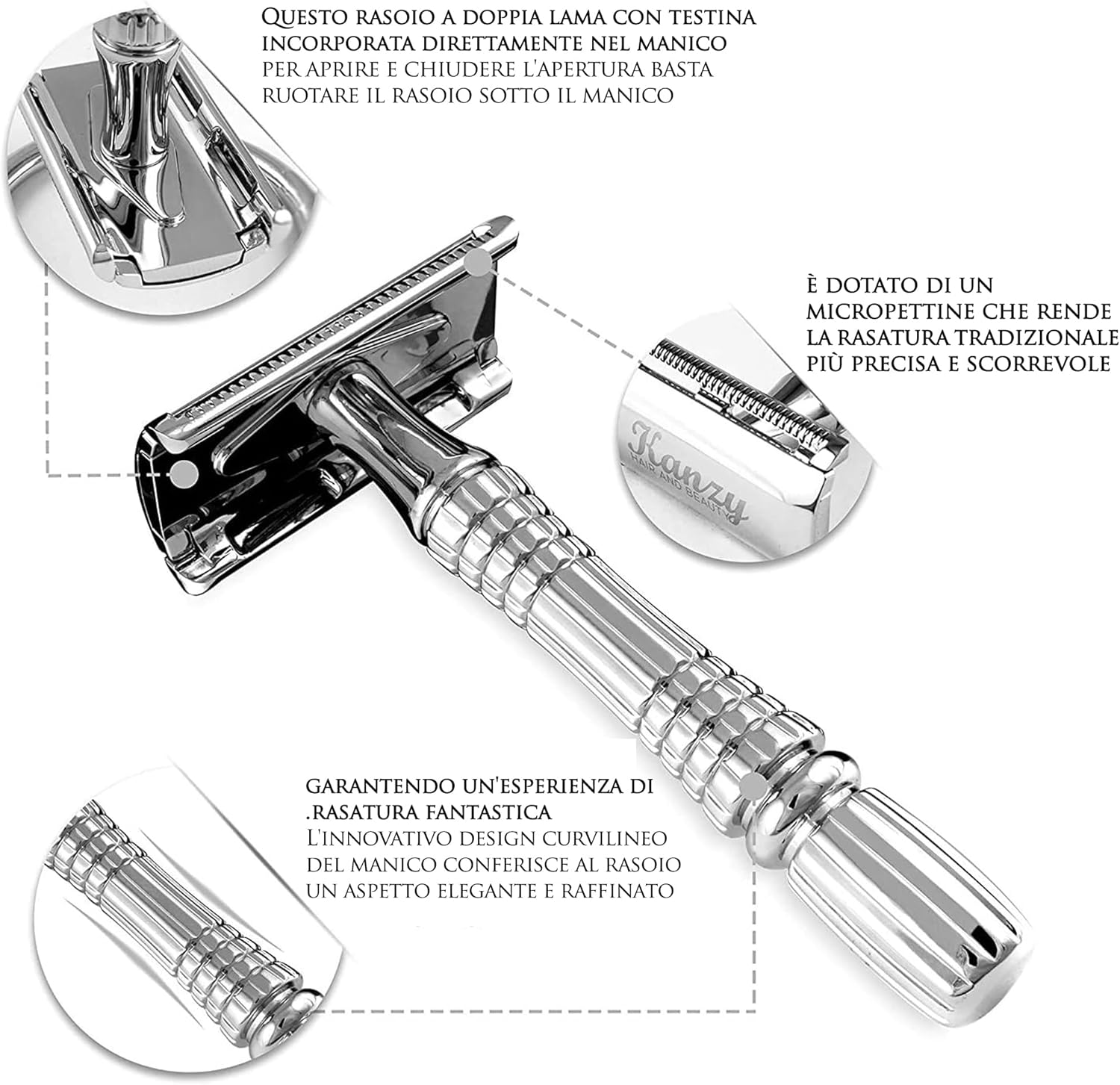 Questo rasoio a doppia lama con testina incorporata direttamente nel manico per aprire e chiudere l'apertura basta ruotare il rasoio sotto il manico

È dotato di un micropettine che rende la rasatura tradizionale più precisa e scorrevole

Kanzy
HAIR AND BEAUTY

garantendo un'esperienza di .rasatura fantastica L'innovativo design curvilineo del manico conferisce al rasoio un aspetto elegante e raffinato