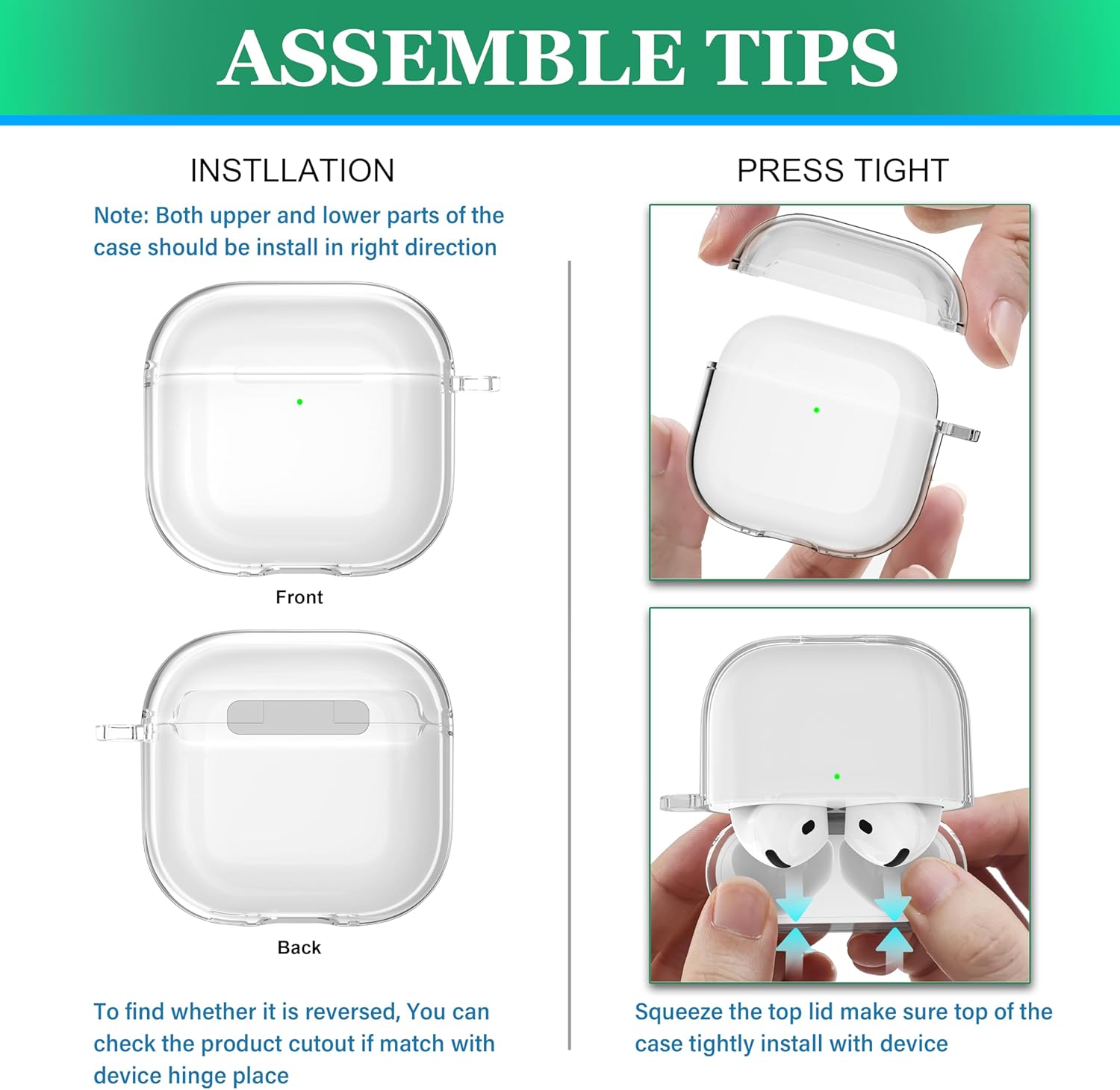 ASSEMBLE TIPS

INSTLLATION

Note: Both upper and lower parts of the case should be install in right direction

Front

Back

To find whether it is reversed, You can check the product cutout if match with device hinge place

PRESS TIGHT

Squeeze the top lid make sure top of the case tightly install with device