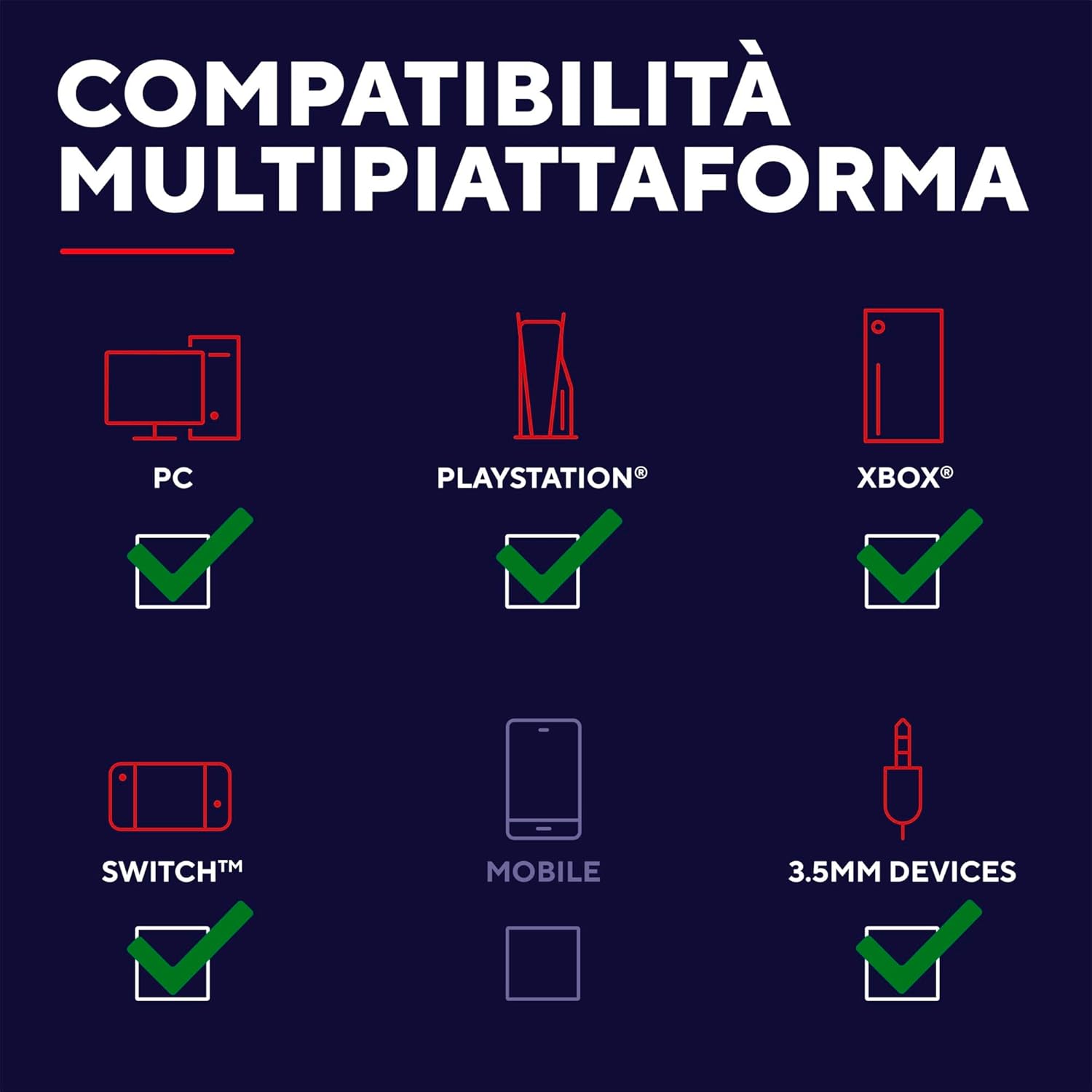 COMPATIBILITÀ MULTIPIATTAFORMA

PC

PLAYSTATION®

XBOX®

SWITCH™

MOBILE

3.5MM DEVICES