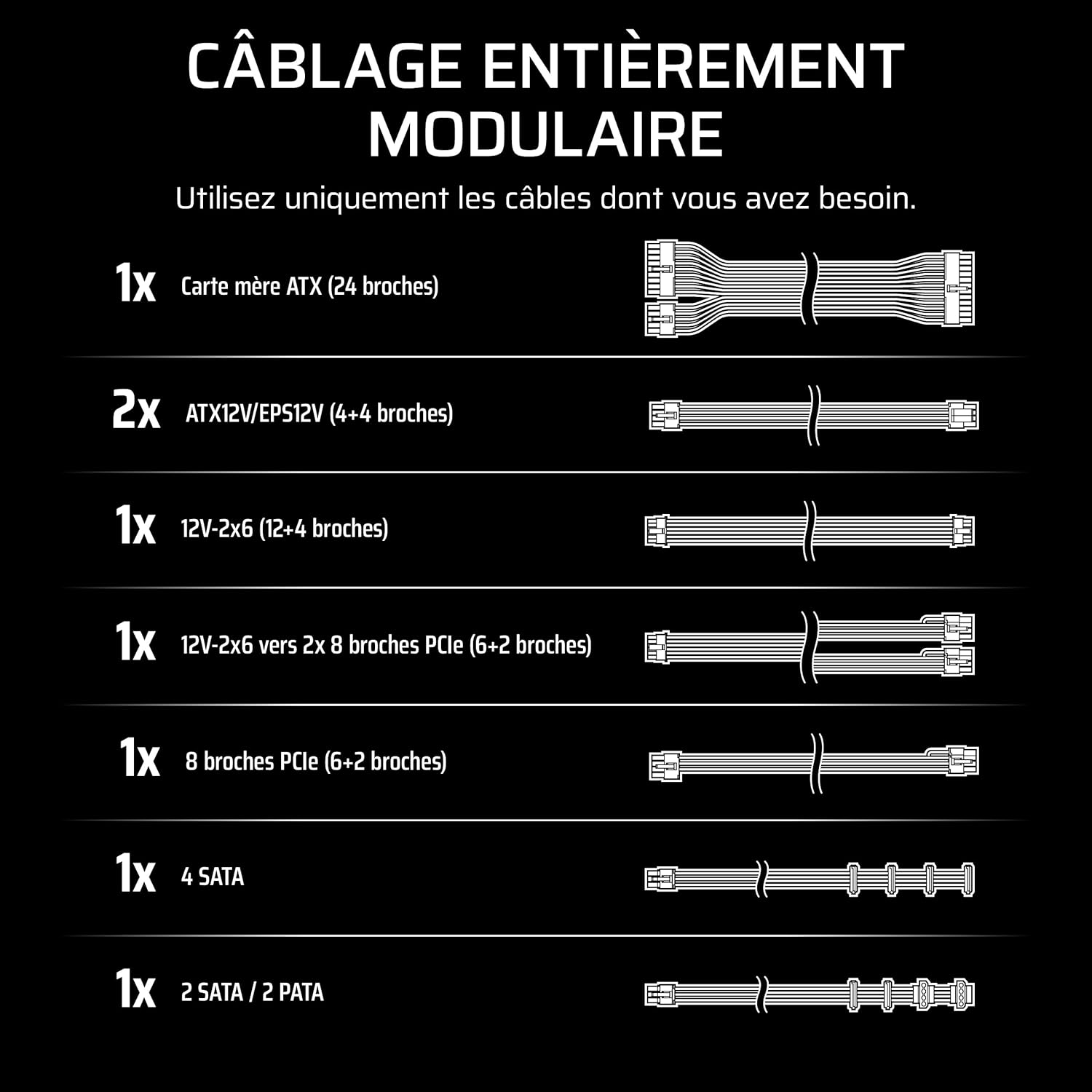 CÂBLAGE ENTIÈREMENT MODULAIRE

Utilisez uniquement les câbles dont vous avez besoin.

1x Carte mère ATX (24 broches)

2x ATX12V/EPS12V (4+4 broches)

1x 12V-2x6 (12+4 broches)

1x 12V-2x6 vers 2x 8 broches PCIe (6+2 broches)

1x 8 broches PCIe (6+2 broches)

1x 4 SATA

1x 2 SATA / 2 PATA