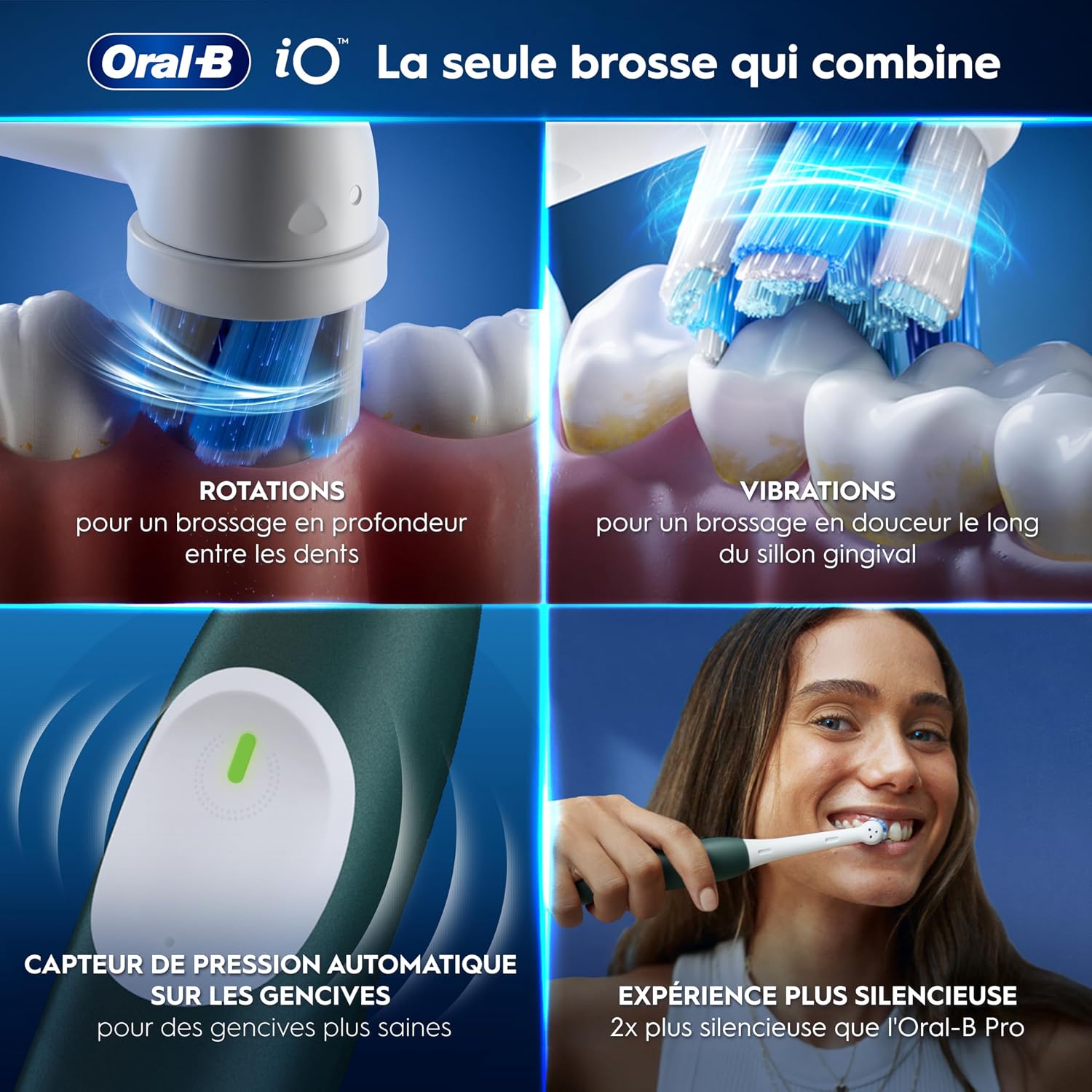 Oral-B iO™ La seule brosse qui combine

ROTATIONS
pour un brossage en profondeur entre les dents

VIBRATIONS
pour un brossage en douceur le long du sillon gingival

CAPTEUR DE PRESSION AUTOMATIQUE SUR LES GENCIVES
pour des gencives plus saines

EXPÉRIENCE PLUS SILENCIEUSE
2x plus silencieuse que l'Oral-B Pro