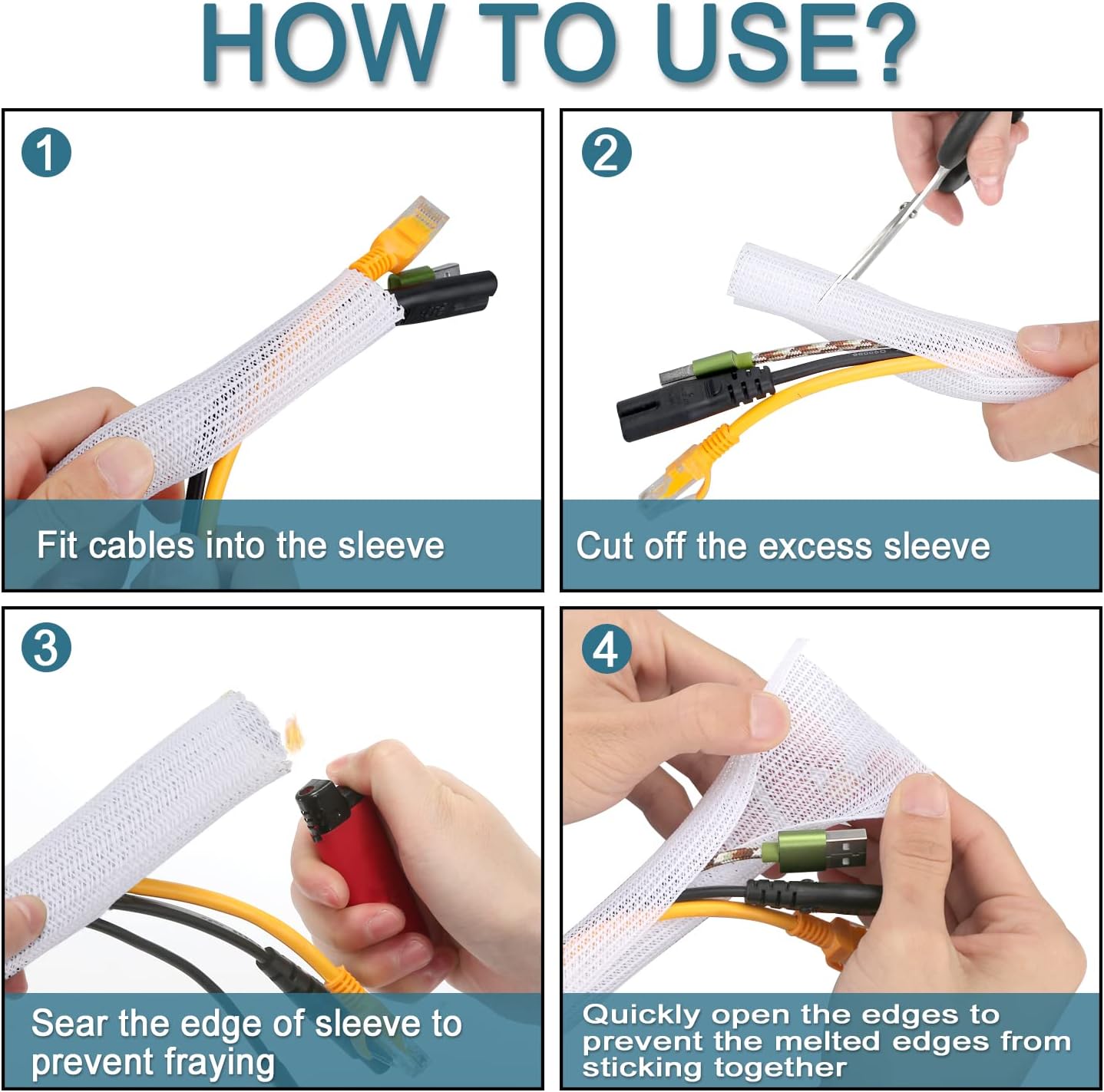 HOW TO USE?

1

Fit cables into the sleeve

2

Cut off the excess sleeve

3

Sear the edge of sleeve to prevent fraying

4

Quickly open the edges to prevent the melted edges from sticking together