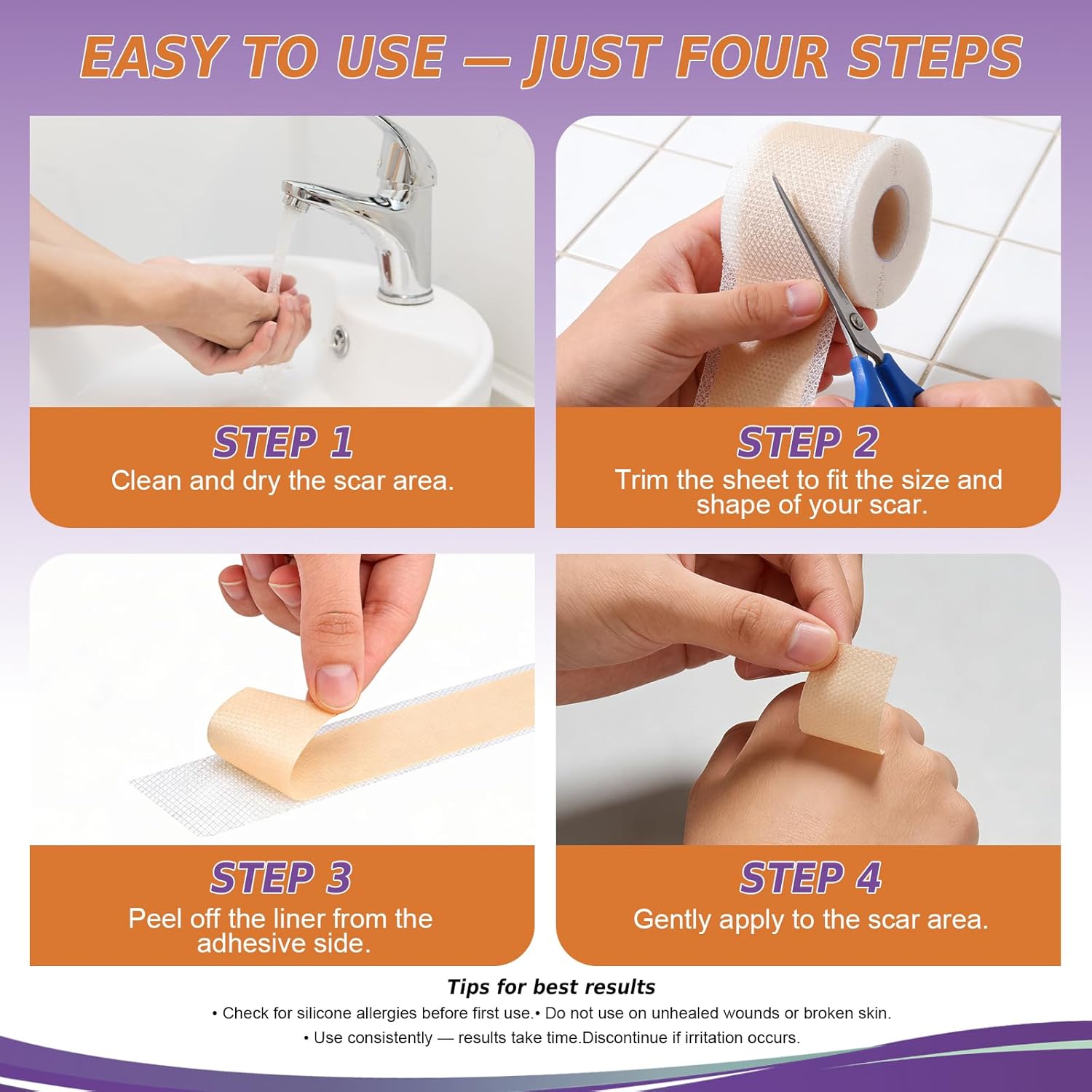 EASY TO USE — JUST FOUR STEPS

STEP 1
Clean and dry the scar area.

STEP 2
Trim the sheet to fit the size and shape of your scar.

STEP 3
Peel off the liner from the adhesive side.

STEP 4
Gently apply to the scar area.

Tips for best results
• Check for silicone allergies before first use.• Do not use on unhealed wounds or broken skin.
• Use consistently — results take time.Discontinue if irritation occurs.