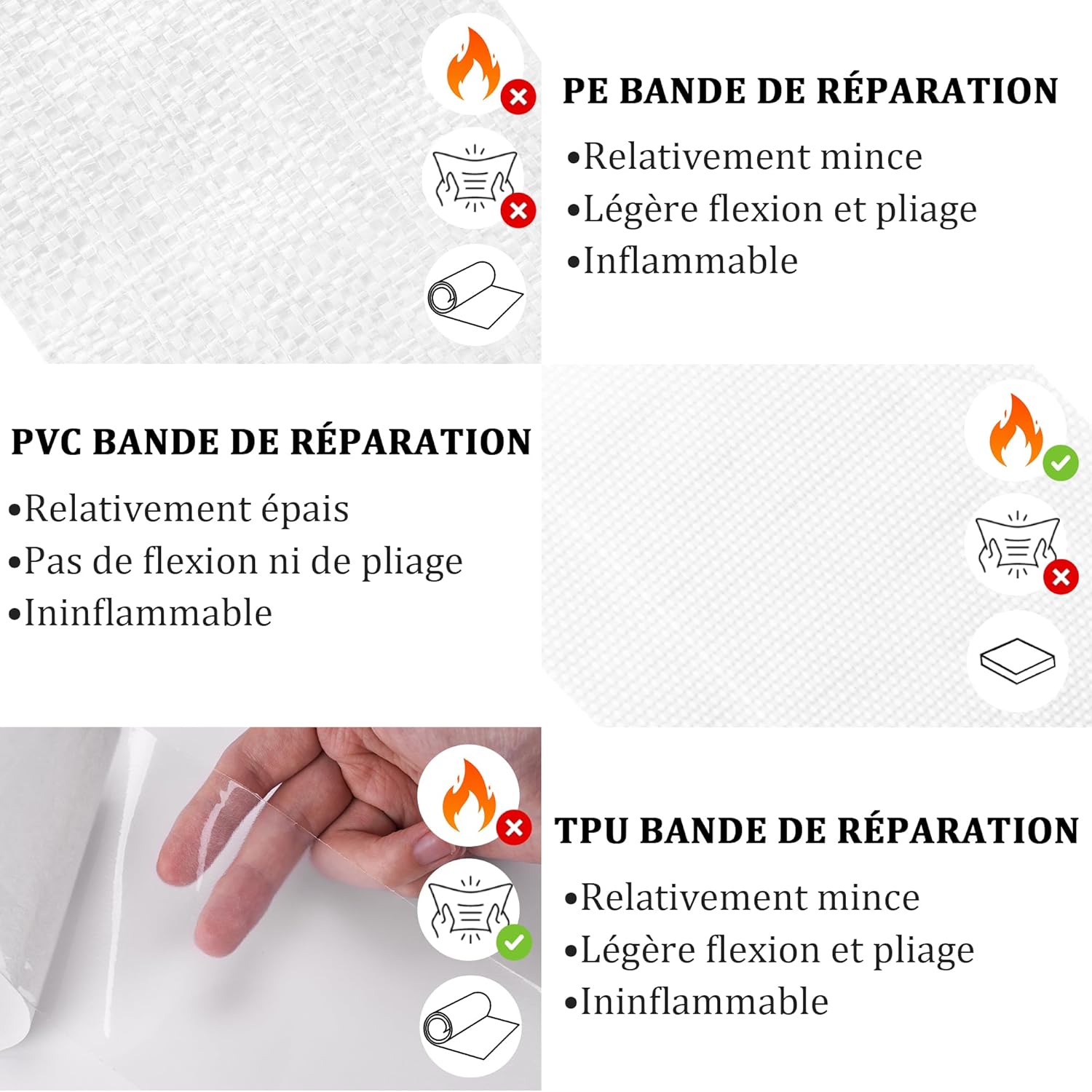 PE BANDE DE RÉPARATION

•Relativement mince
•Légère flexion et pliage
•Inflammable

PVC BANDE DE RÉPARATION

•Relativement épais
•Pas de flexion ni de pliage
•Ininflammable

TPU BANDE DE RÉPARATION

•Relativement mince
•Légère flexion et pliage
•Ininflammable