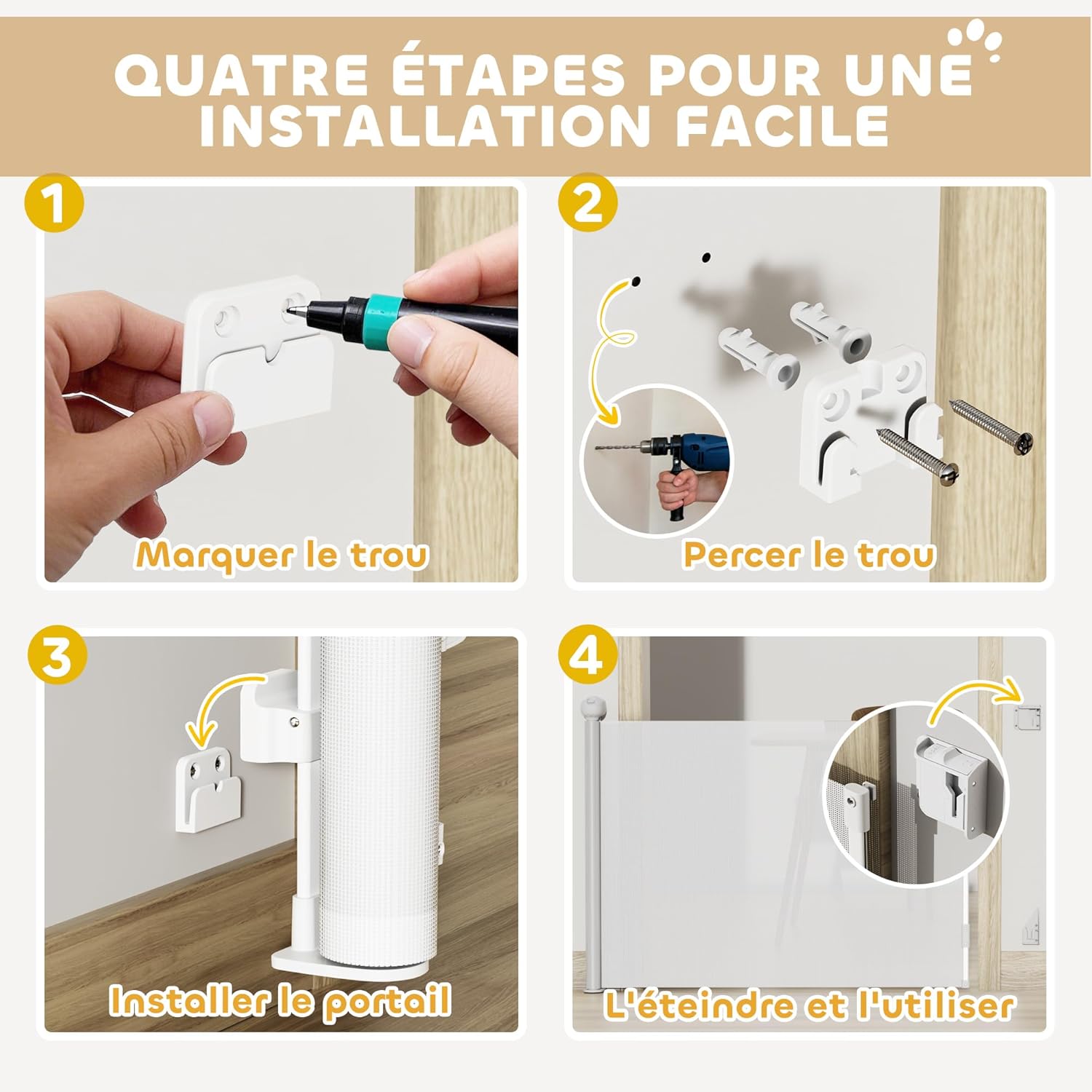 QUATRE ÉTAPES POUR UNE INSTALLATION FACILE

1
Marquer le trou

2
Percer le trou

3
Installer le portail

4
L'éteindre et l'utiliser