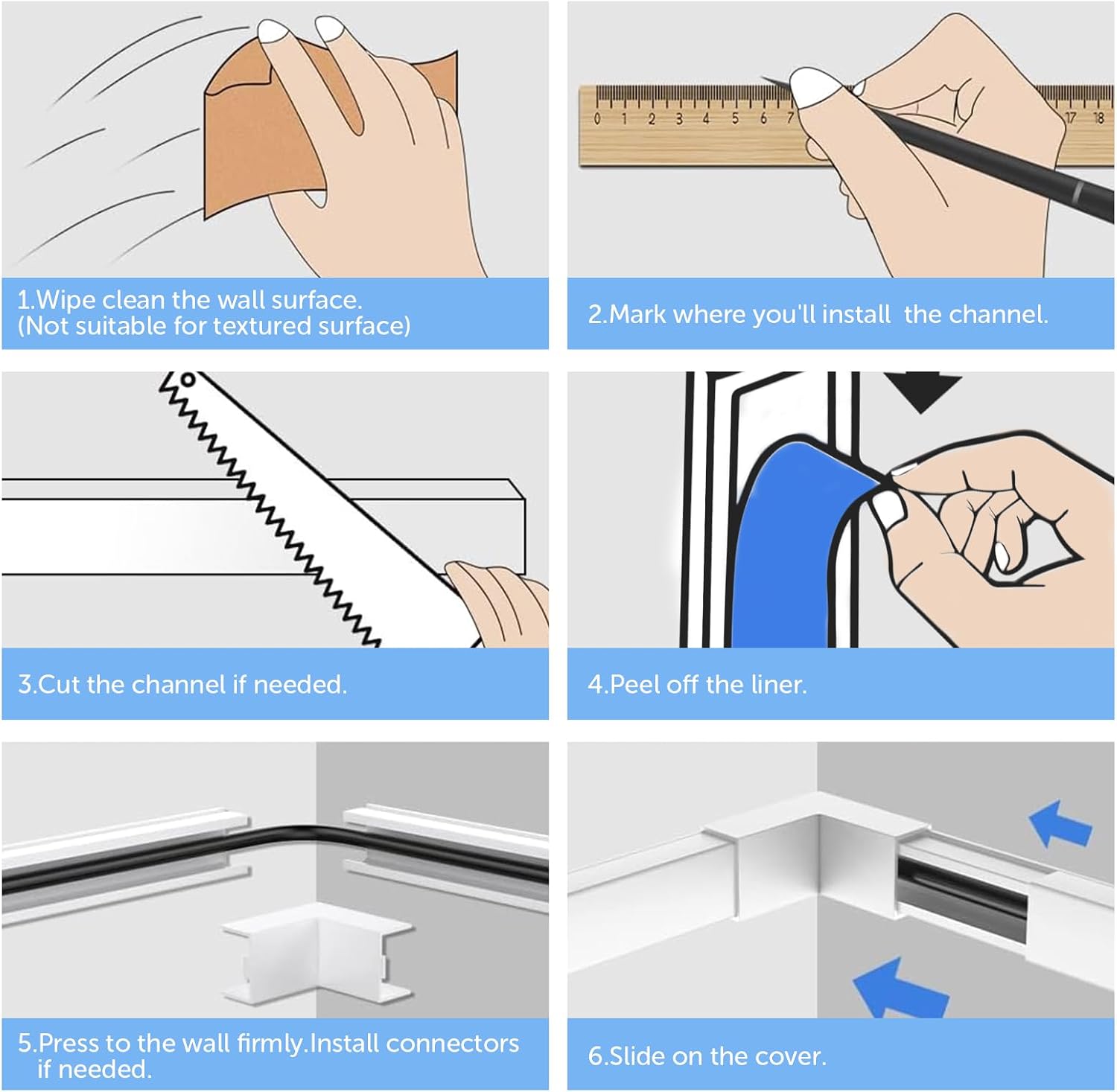 0 1 2 3 4 5 6 7 17 18

1.Wipe clean the wall surface.
(Not suitable for textured surface)

2.Mark where you'll install the channel.

3.Cut the channel if needed.

4.Peel off the liner.

5.Press to the wall firmly.Install connectors if needed.

6.Slide on the cover.