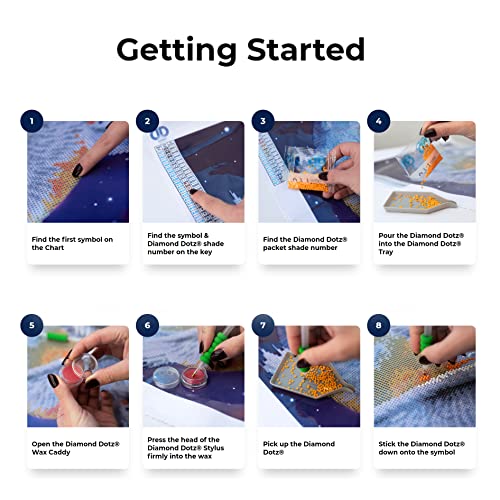 Getting Started

1

Find the first symbol on the Chart

2

Find the symbol & Diamond Dotz® shade number on the key

3

Find the Diamond Dotz® packet shade number

4

Pour the Diamond Dotz® into the Diamond Dotz® Tray

5

Open the Diamond Dotz® Wax Caddy

6

Press the head of the Diamond Dotz® Stylus firmly into the wax

7

Pick up the Diamond Dotz®

8

Stick the Diamond Dotz® down onto the symbol