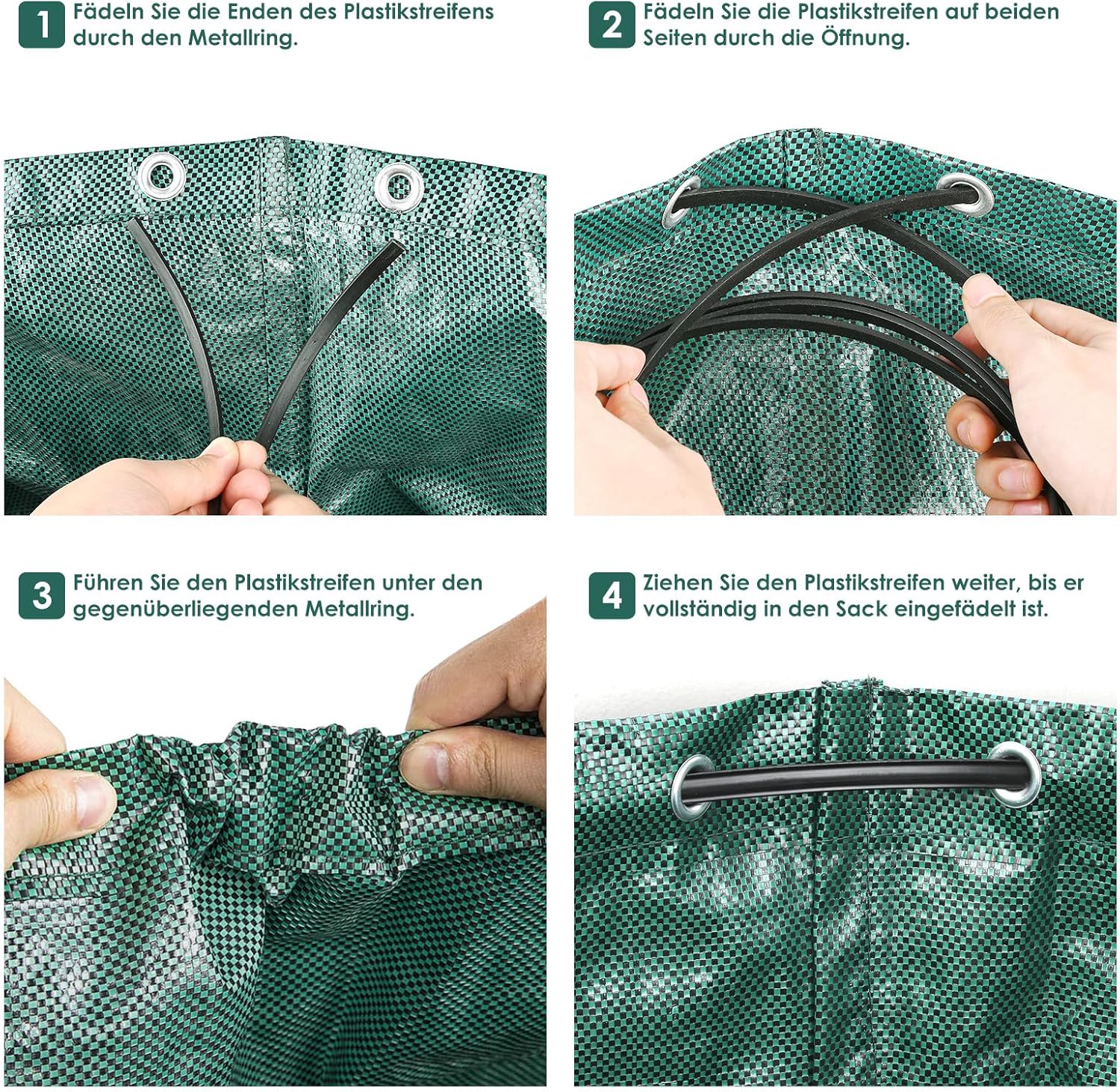 1 Fädeln Sie die Enden des Plastikstreifens durch den Metallring.

2 Fädeln Sie die Plastikstreifen auf beiden Seiten durch die Öffnung.

3 Führen Sie den Plastikstreifen unter den gegenüberliegenden Metallring.

4 Ziehen Sie den Plastikstreifen weiter, bis er vollständig in den Sack eingefädelt ist.